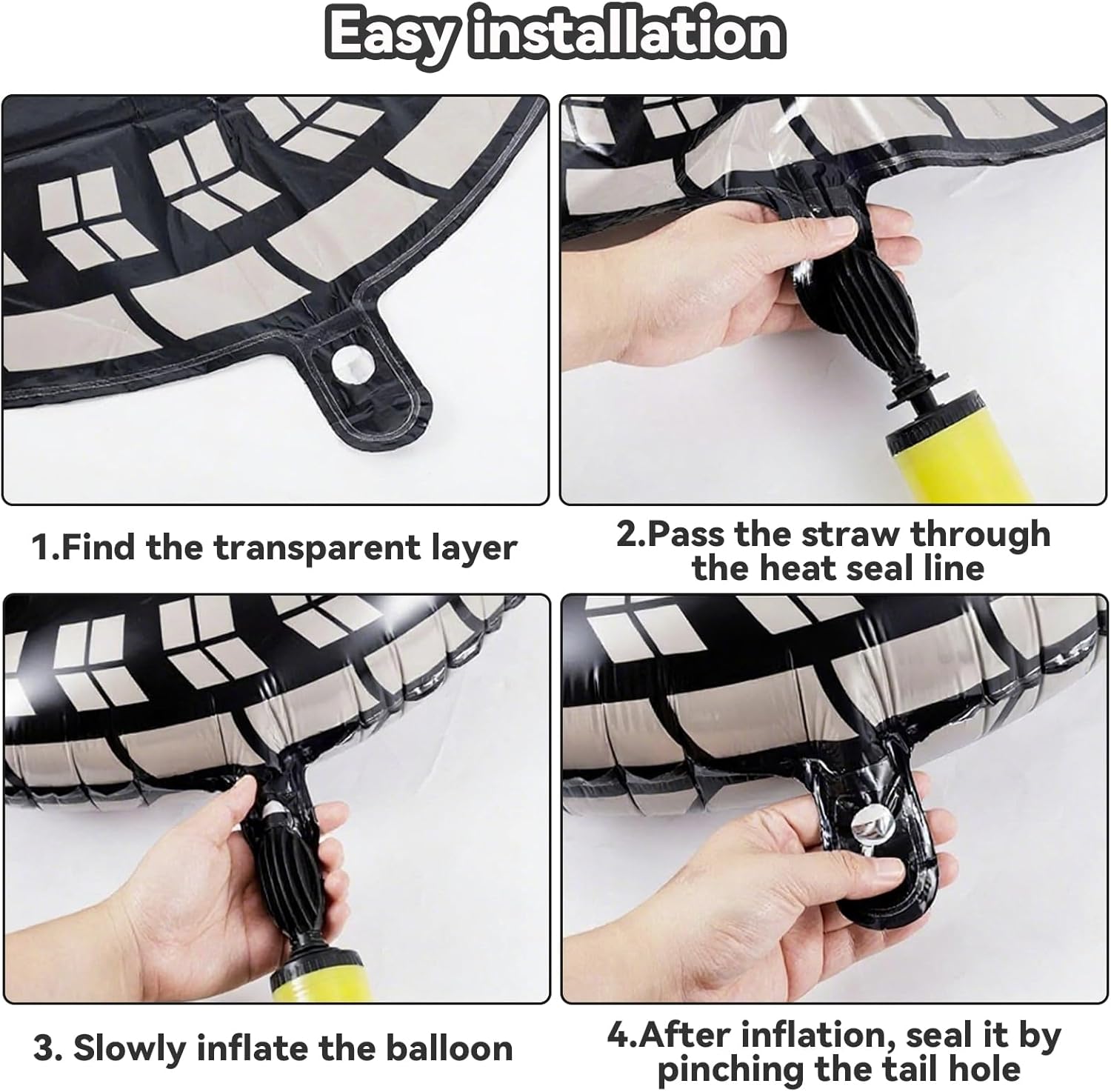 Easy installation

1.Find the transparent layer

2.Pass the straw through the heat seal line

3. Slowly inflate the balloon

4.After inflation, seal it by pinching the tail hole