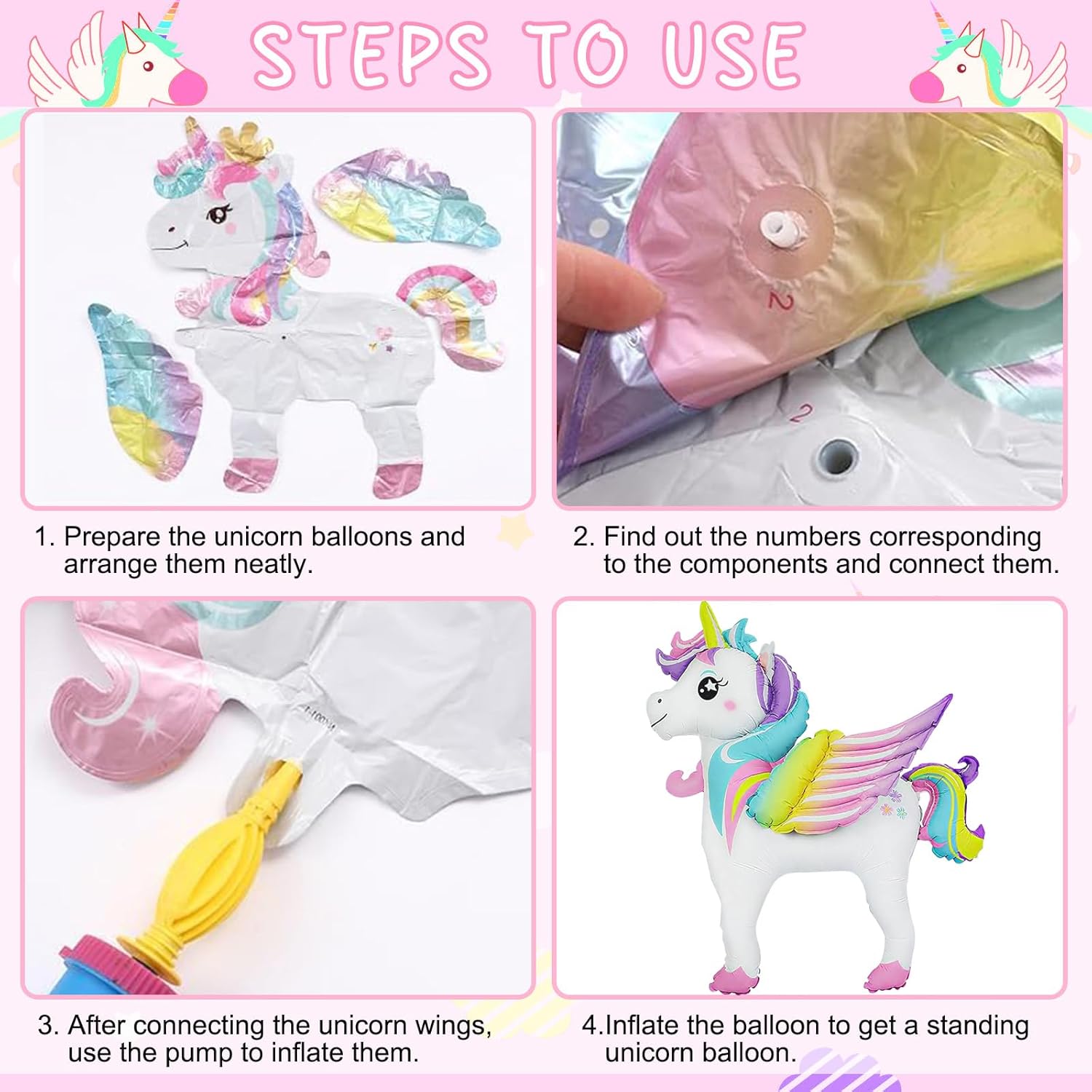 STEPS TO USE

2

2

1. Prepare the unicorn balloons and arrange them neatly.

2. Find out the numbers corresponding to the components and connect them.

3. After connecting the unicorn wings, use the pump to inflate them.

4.Inflate the balloon to get a standing unicorn balloon.