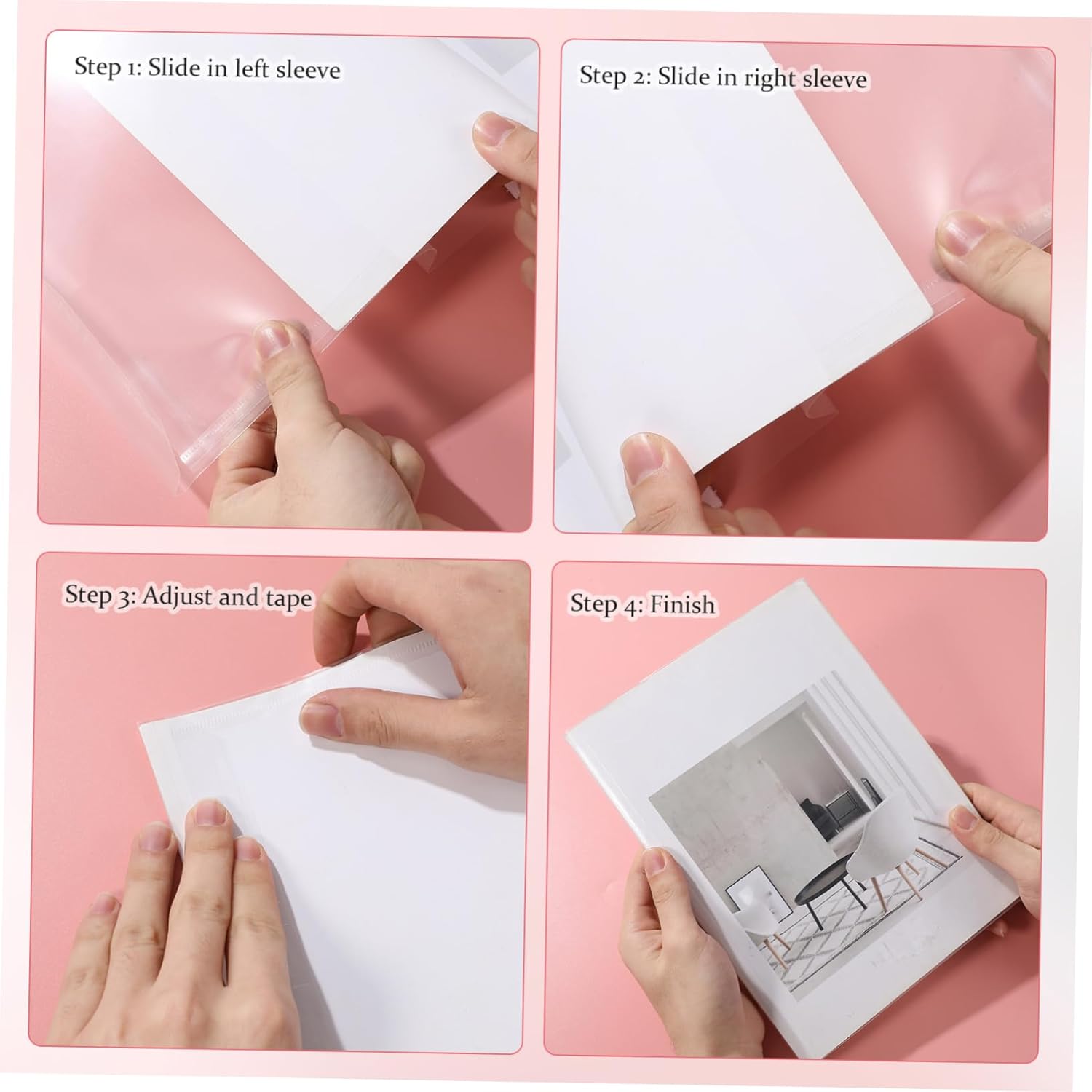 Step 1: Slide in left sleeve

Step 2: Slide in right sleeve

Step 3: Adjust and tape

Step 4: Finish