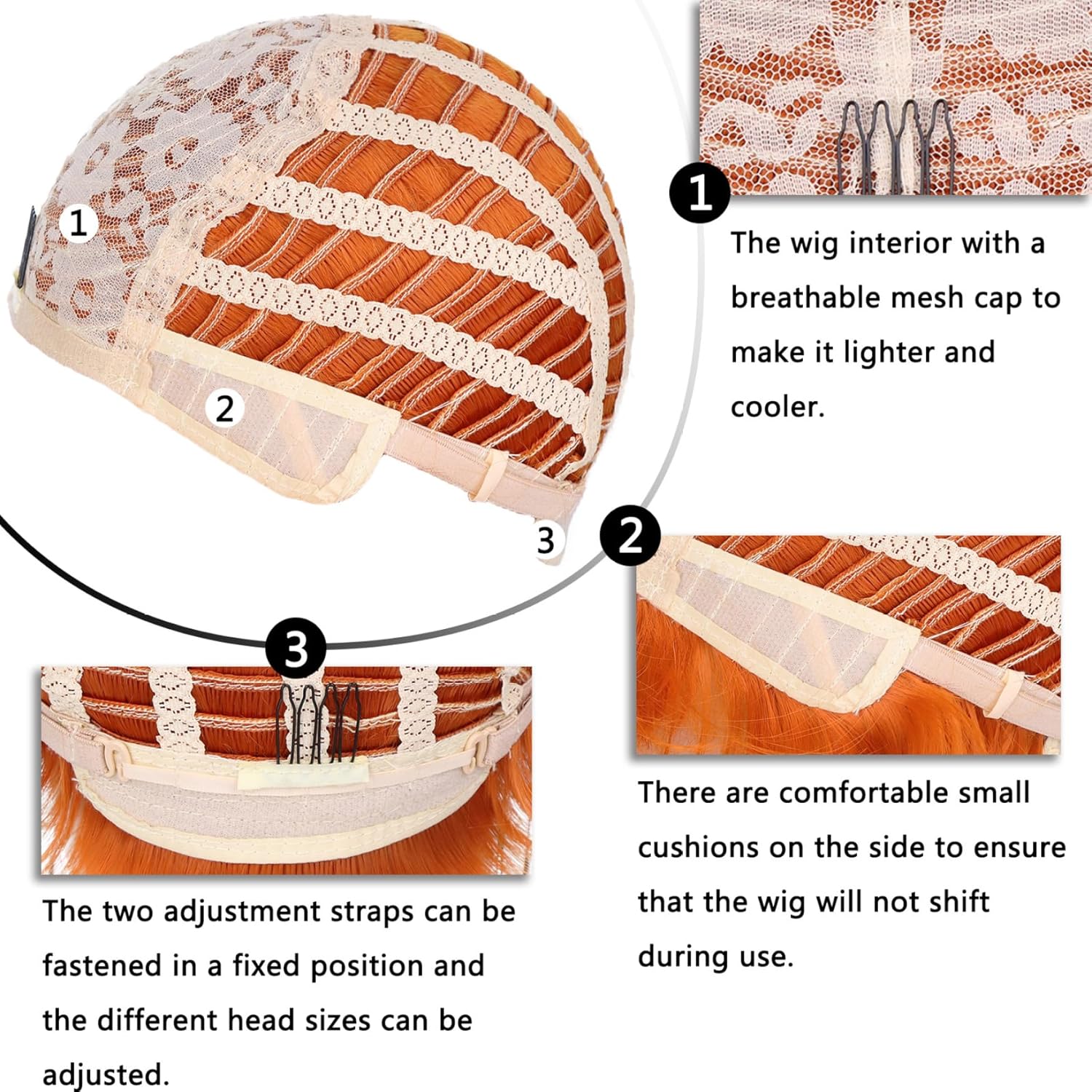 1

2

3

1

The wig interior with a breathable mesh cap to make it lighter and cooler.

2

There are comfortable small cushions on the side to ensure that the wig will not shift during use.

3

The two adjustment straps can be fastened in a fixed position and the different head sizes can be adjusted.