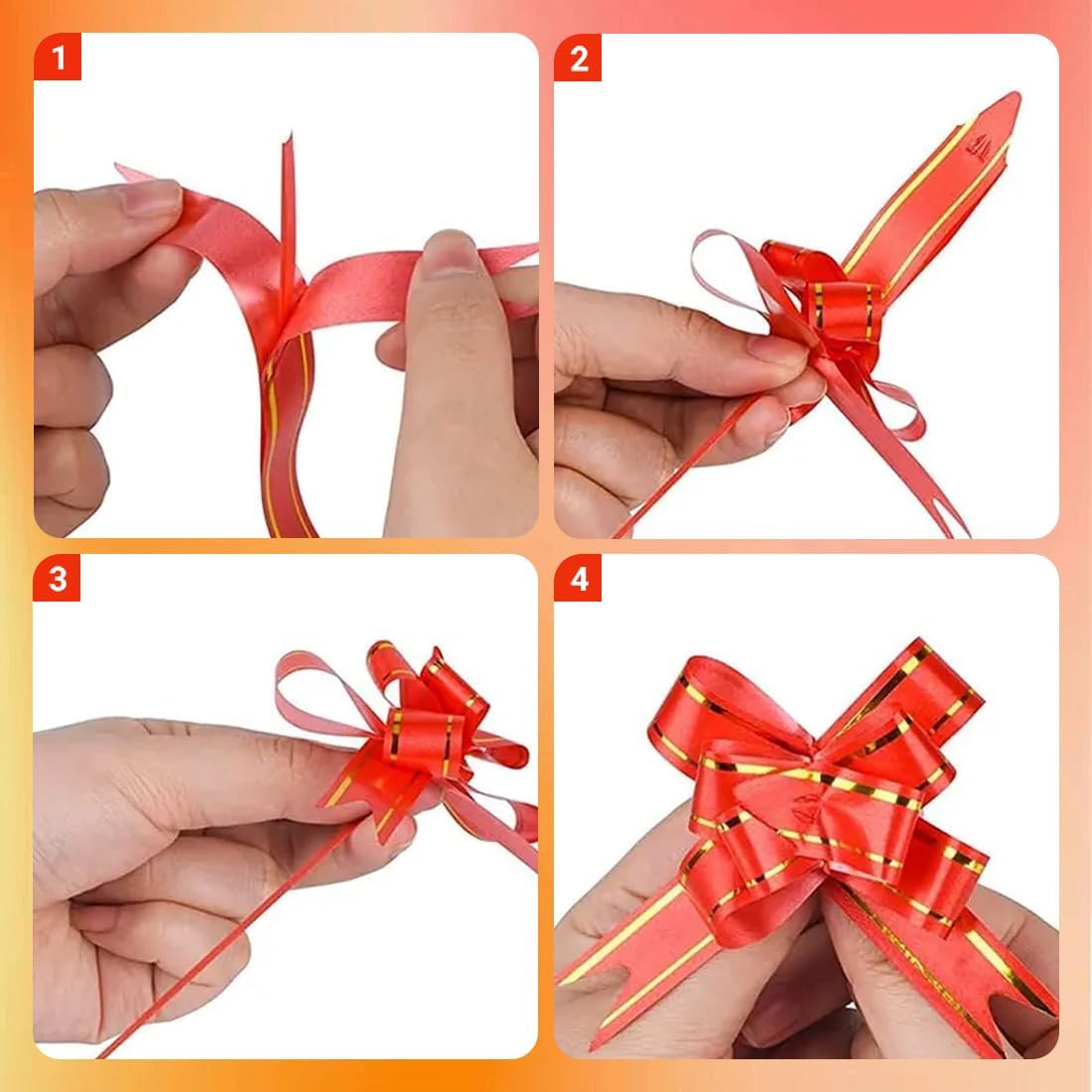 1

2

3

4