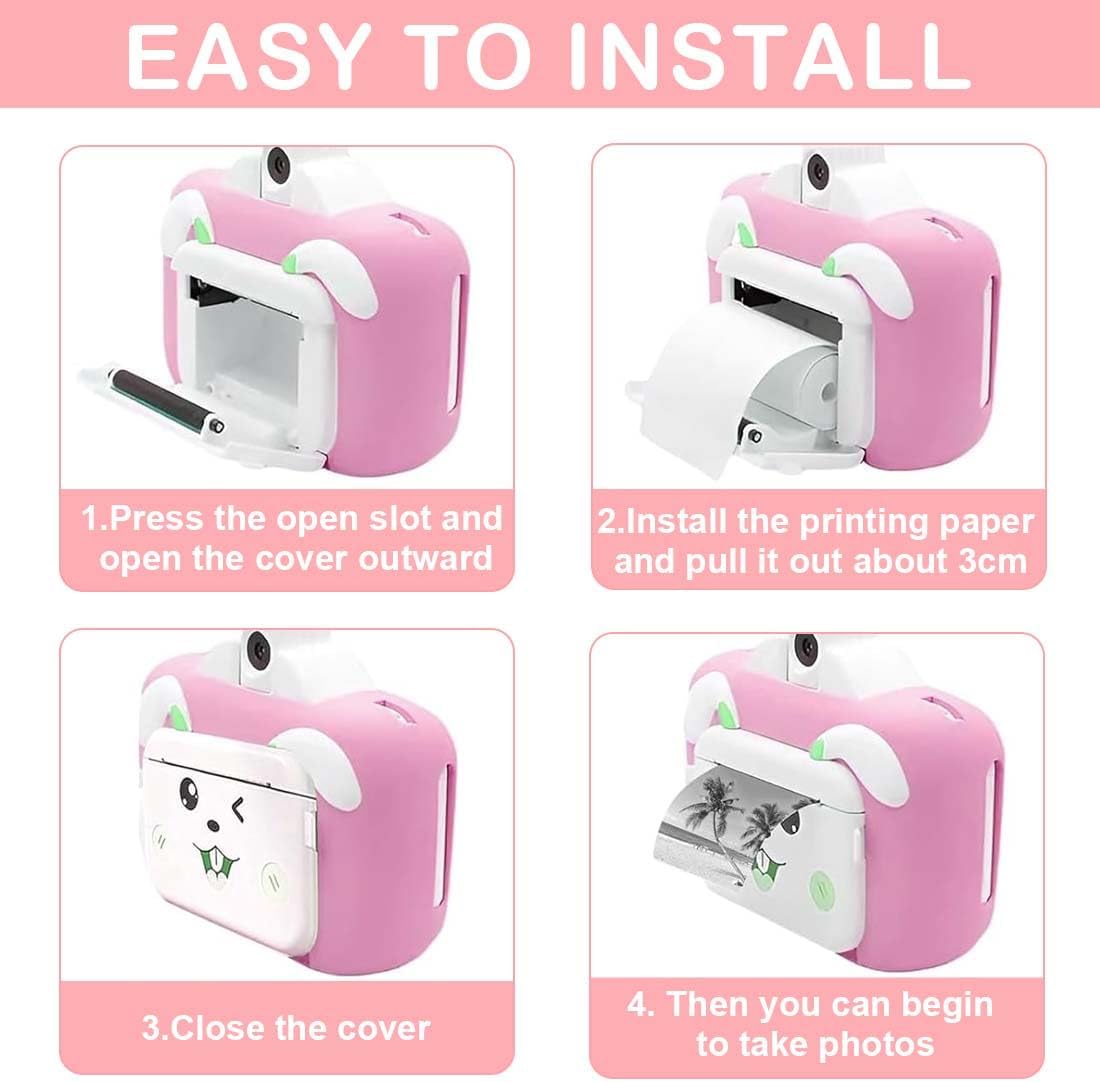 EASY TO INSTALL

1.Press the open slot and open the cover outward

2.Install the printing paper and pull it out about 3cm

3.Close the cover

4. Then you can begin to take photos