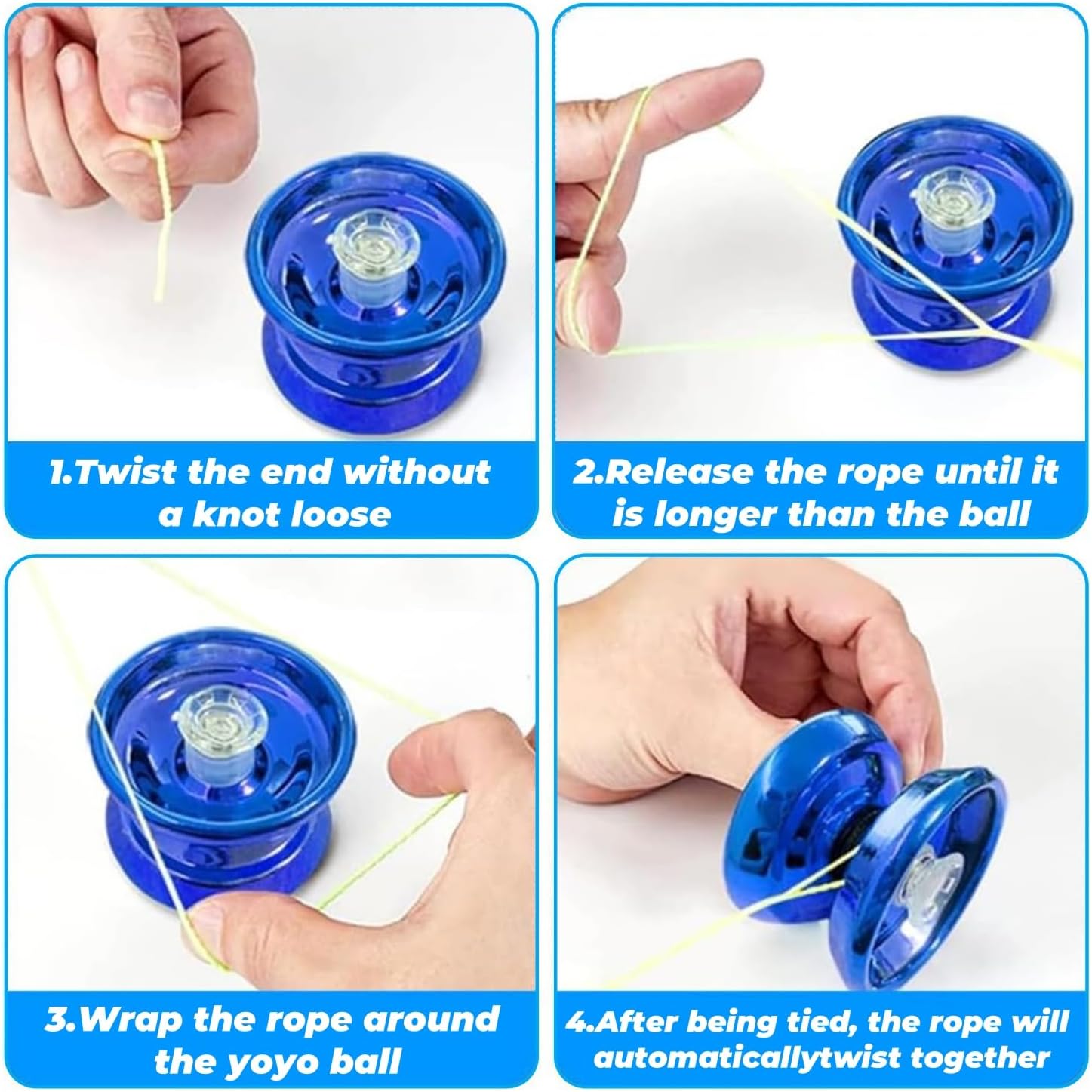 1.Twist the end without a knot loose

2.Release the rope until it is longer than the ball

3.Wrap the rope around the yoyo ball

4.After being tied, the rope will automaticallytwist together