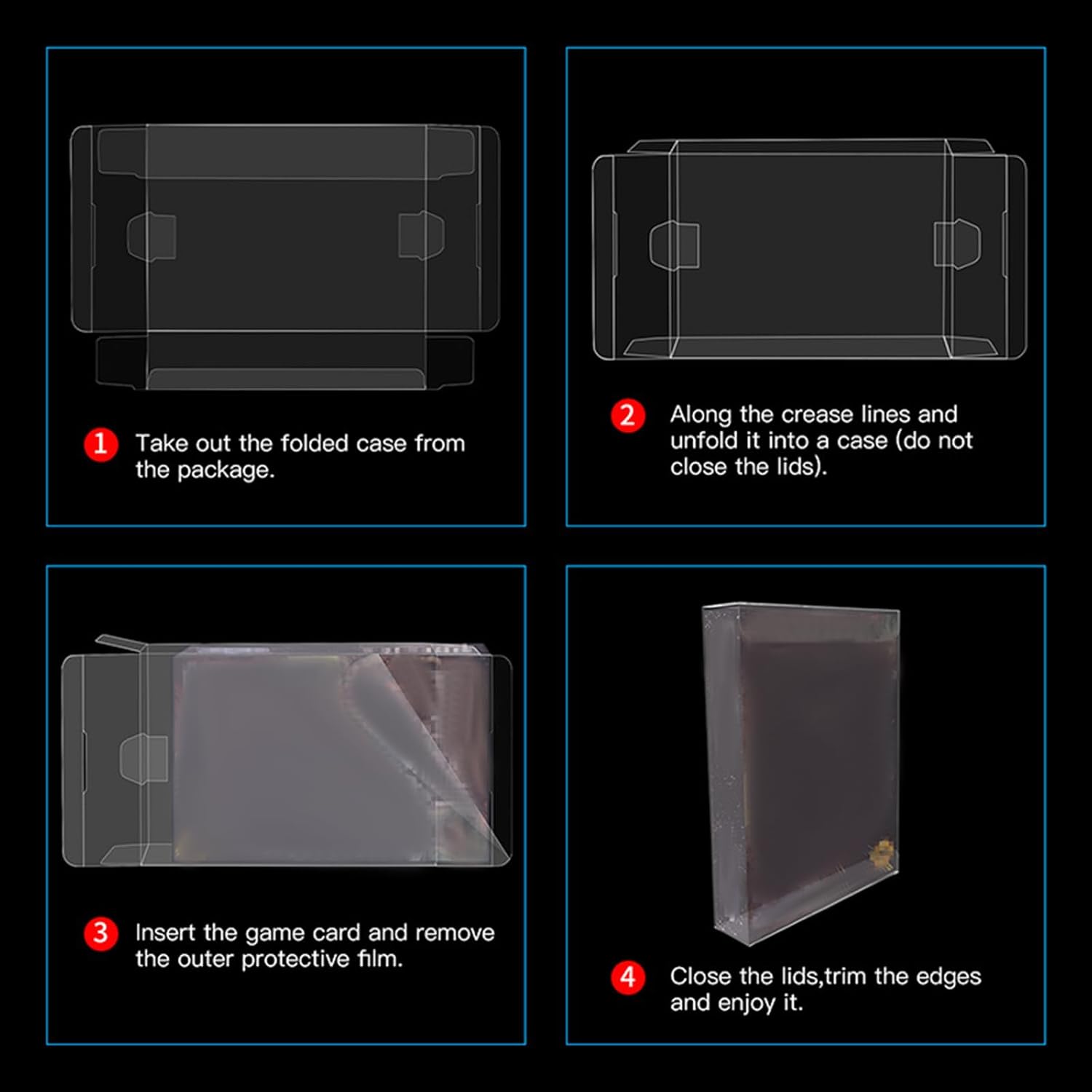 1 Take out the folded case from the package.

2 Along the crease lines and unfold it into a case (do not close the lids).

3 Insert the game card and remove the outer protective film.

4 Close the lids,trim the edges and enjoy it.