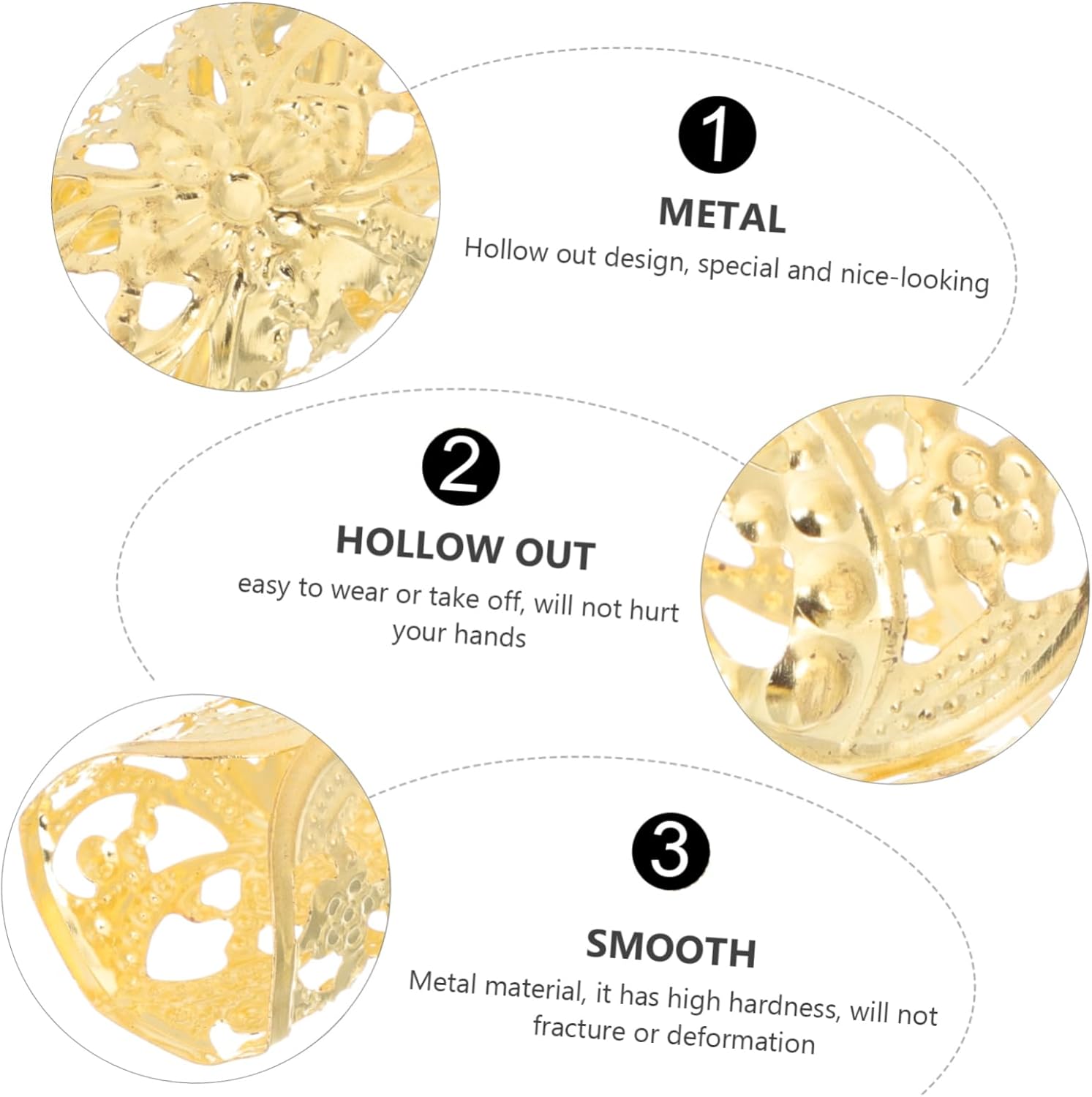 1

METAL

Hollow out design, special and nice-looking

2

HOLLOW OUT

easy to wear or take off, will not hurt your hands

3

SMOOTH

Metal material, it has high hardness, will not fracture or deformation