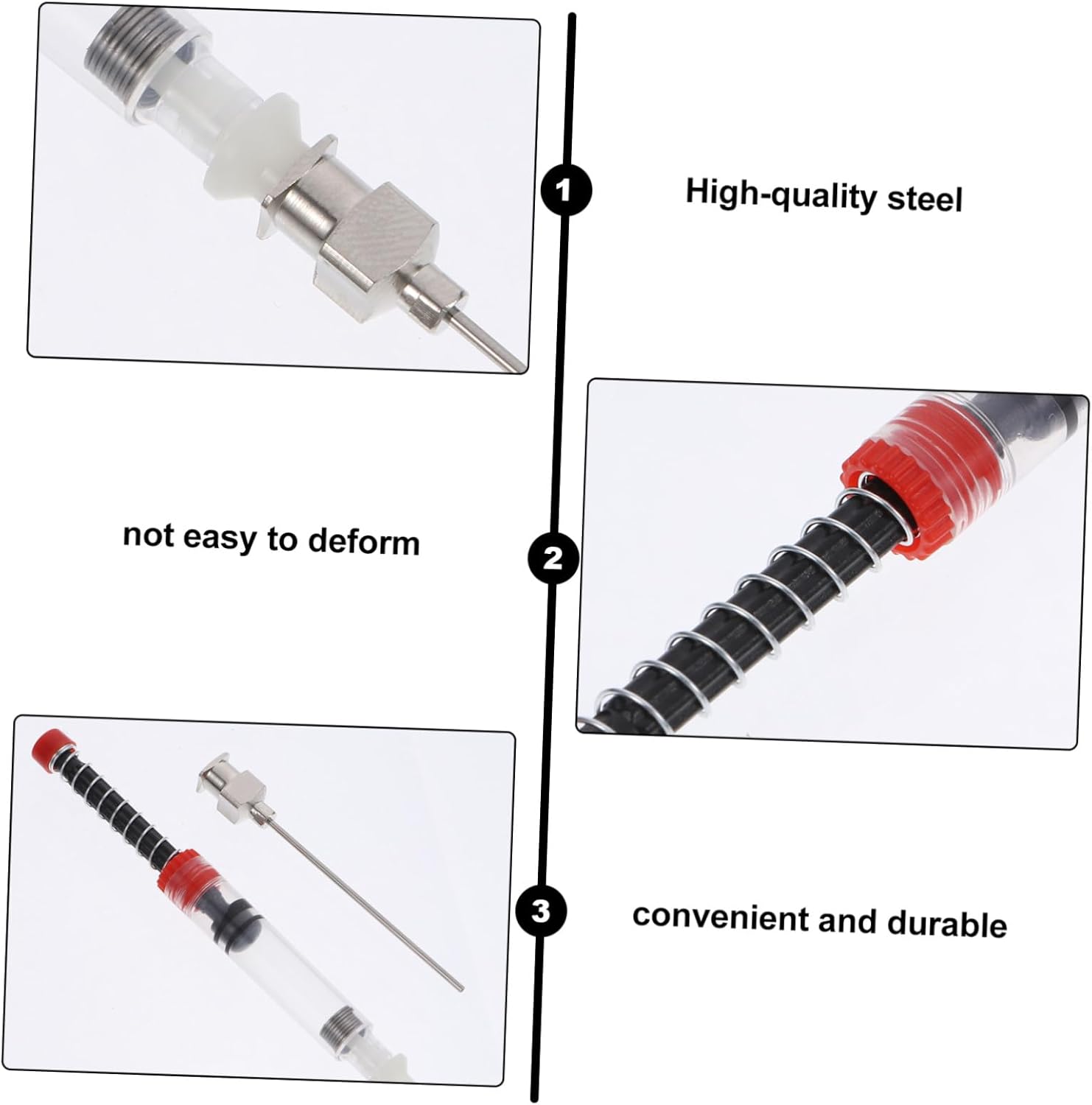 1

High-quality steel

not easy to deform

2

3

convenient and durable