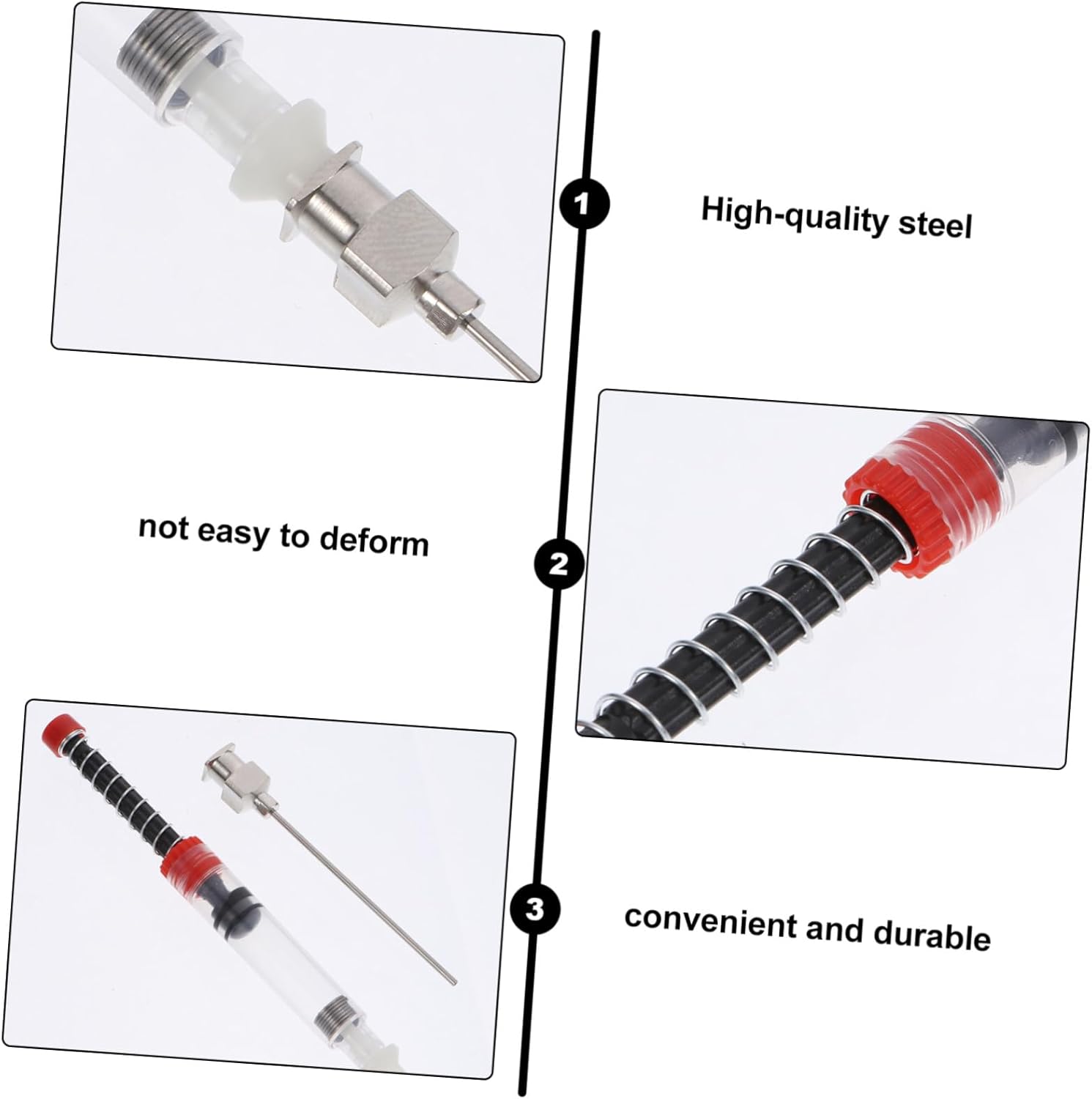 1

High-quality steel

not easy to deform

2

3

convenient and durable