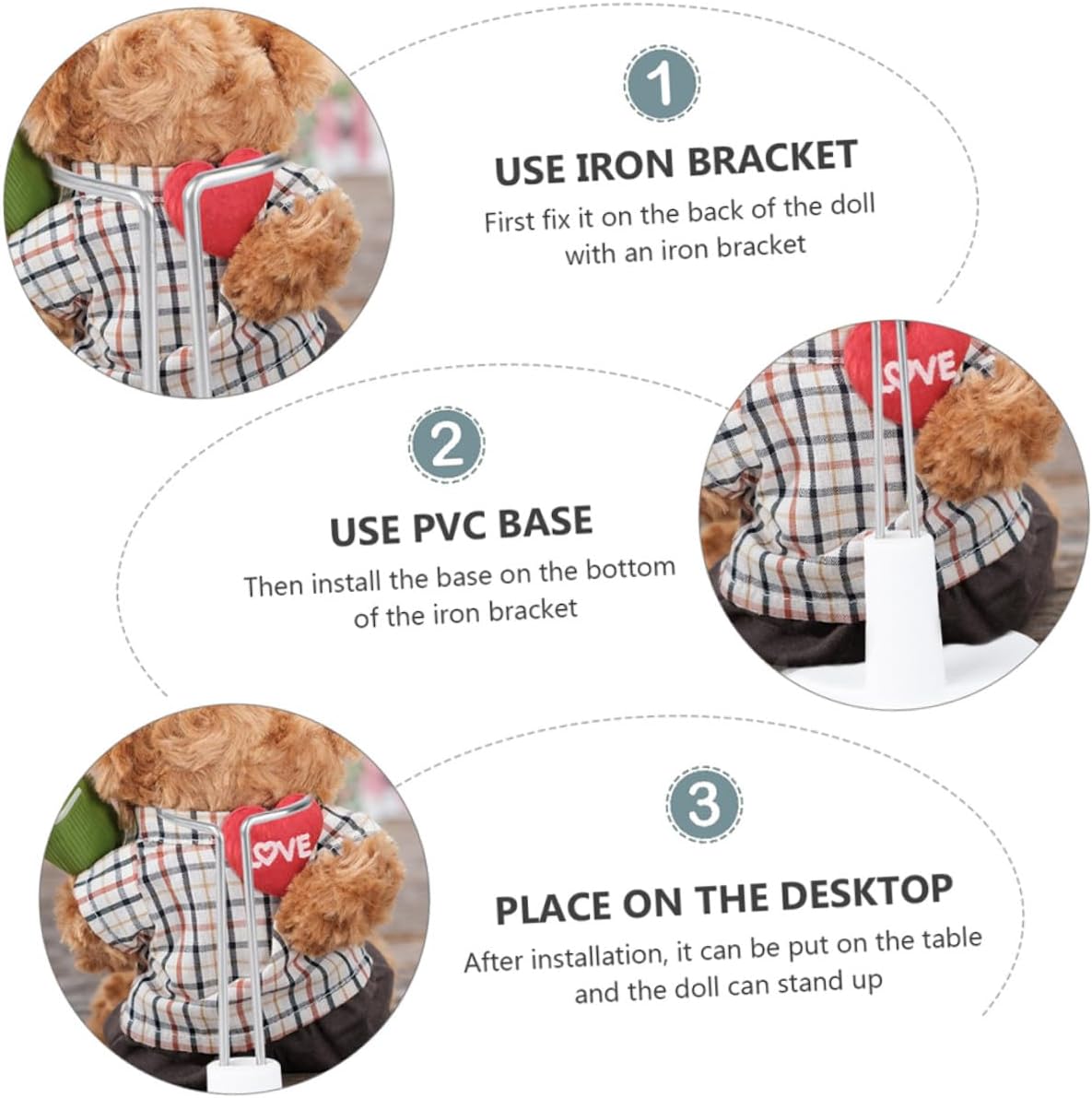 1

USE IRON BRACKET

First fix it on the back of the doll with an iron bracket

LOVE

2

USE PVC BASE

Then install the base on the bottom of the iron bracket

LOVE

3

PLACE ON THE DESKTOP

After installation, it can be put on the table and the doll can stand up