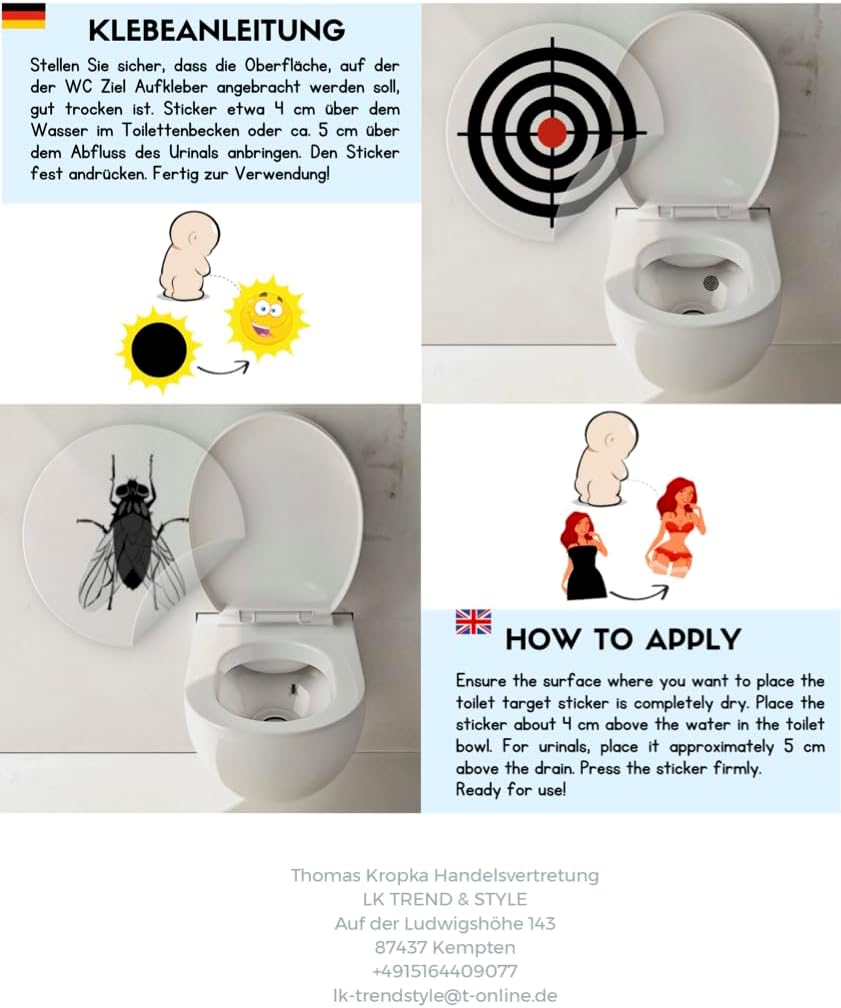 KLEBEANLEITUNG

Stellen Sie sicher, dass die Oberfläche, auf der der WC Ziel Aufkleber angebracht werden soll, gut trocken ist. Sticker etwa 4 cm über dem Wasser im Toilettenbecken oder ca. 5 cm über dem Abfluss des Urinals anbringen. Den Sticker fest andrücken. Fertig zur Verwendung!

HOW TO APPLY

Ensure the surface where you want to place the toilet target sticker is completely dry. Place the sticker about 4 cm above the water in the toilet bowl. For urinals, place it approximately 5 cm above the drain. Press the sticker firmly.
Ready for use!

Thomas Kropka Handelsvertretung
LK TREND & STYLE
Auf der Ludwigshöhe 143
87437 Kempten
+4915164409077
lk-trendstyle@t-online.de