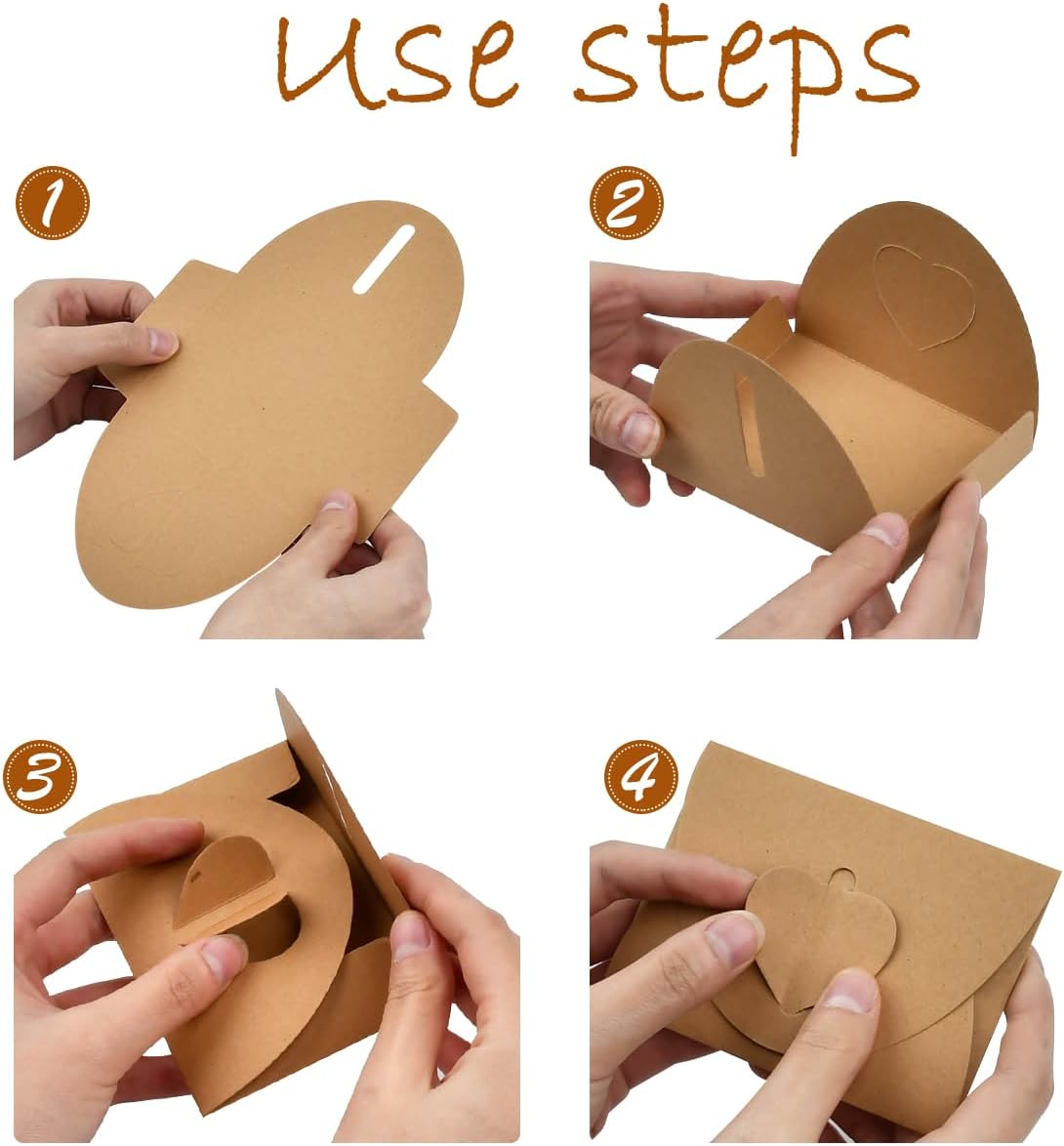 Use steps

1

2

3

4