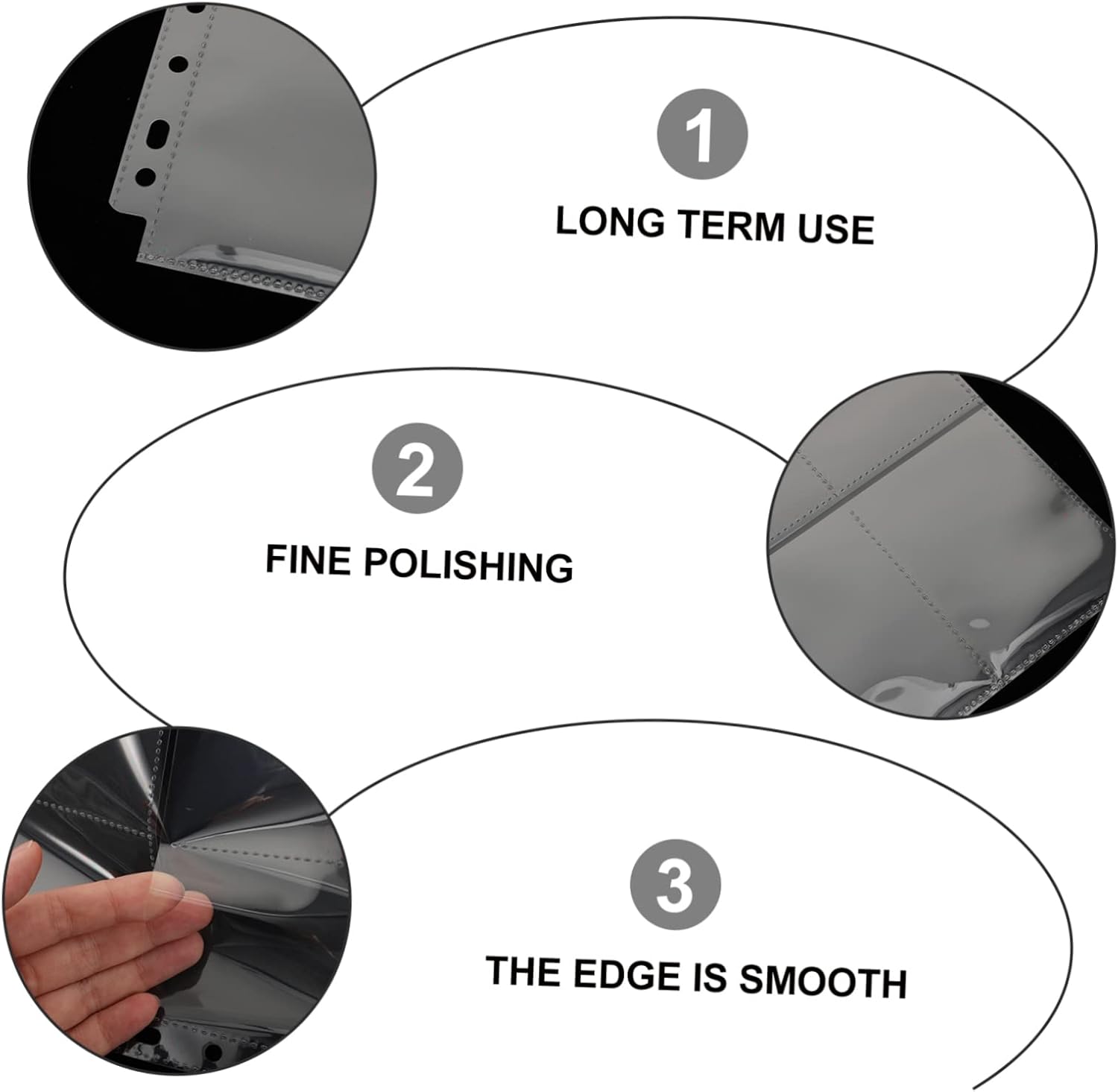 1

LONG TERM USE

2

FINE POLISHING

3

THE EDGE IS SMOOTH