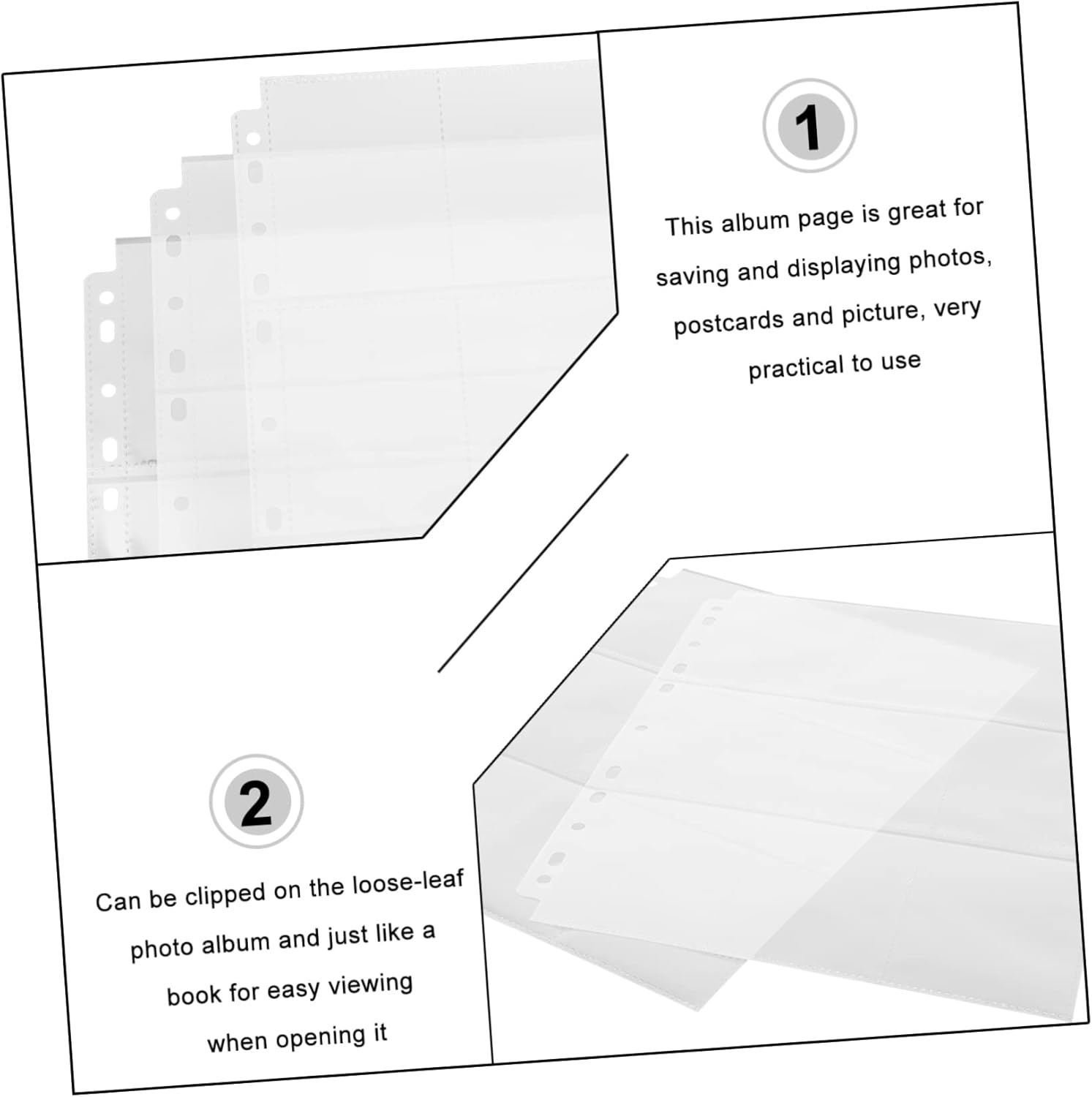 1

This album page is great for saving and displaying photos, postcards and picture, very practical to use

2

Can be clipped on the loose-leaf photo album and just like a book for easy viewing when opening it