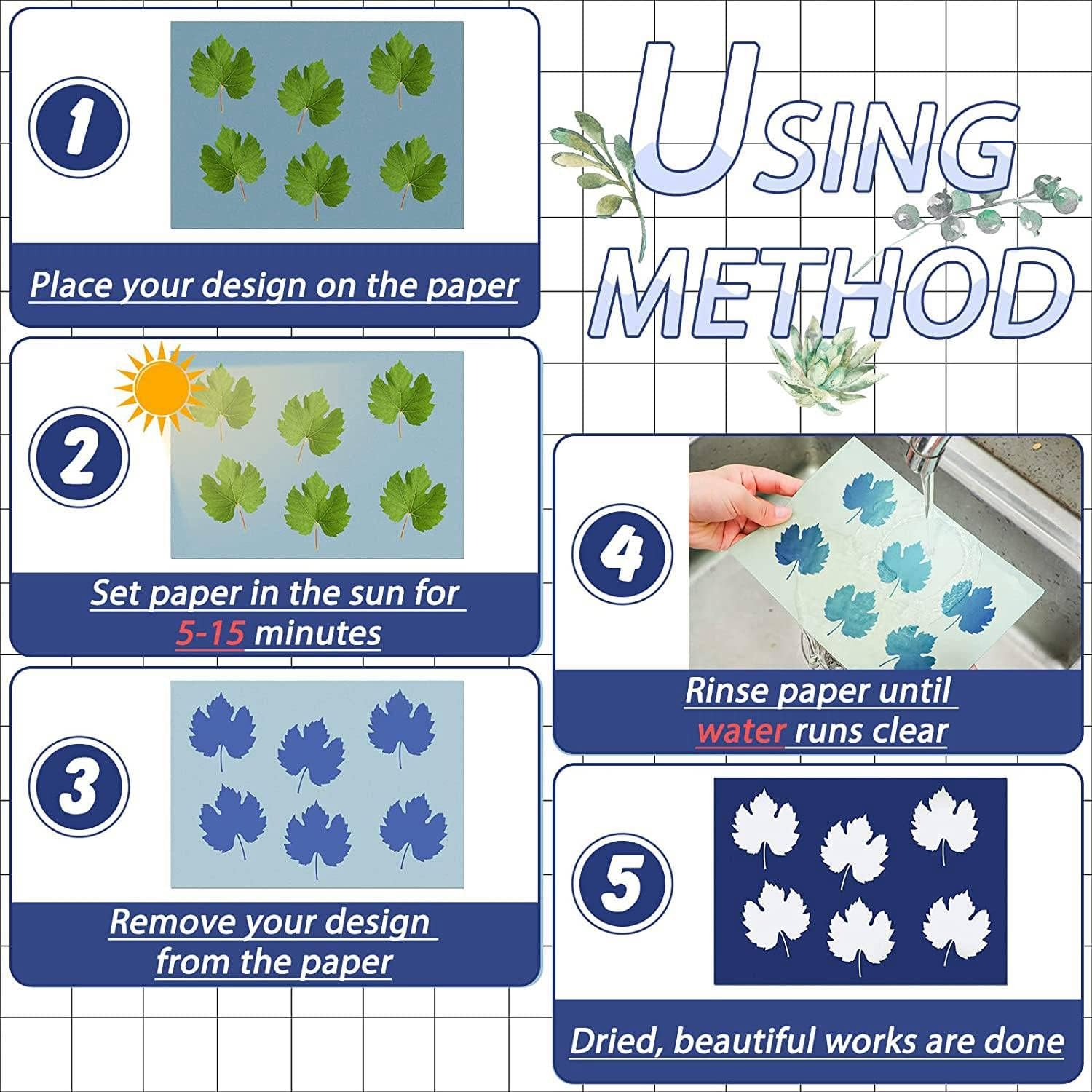 USING METHOD

1

Place your design on the paper

2

Set paper in the sun for 5-15 minutes

3

Remove your design from the paper

4

Rinse paper until water runs clear

5

Dried, beautiful works are done