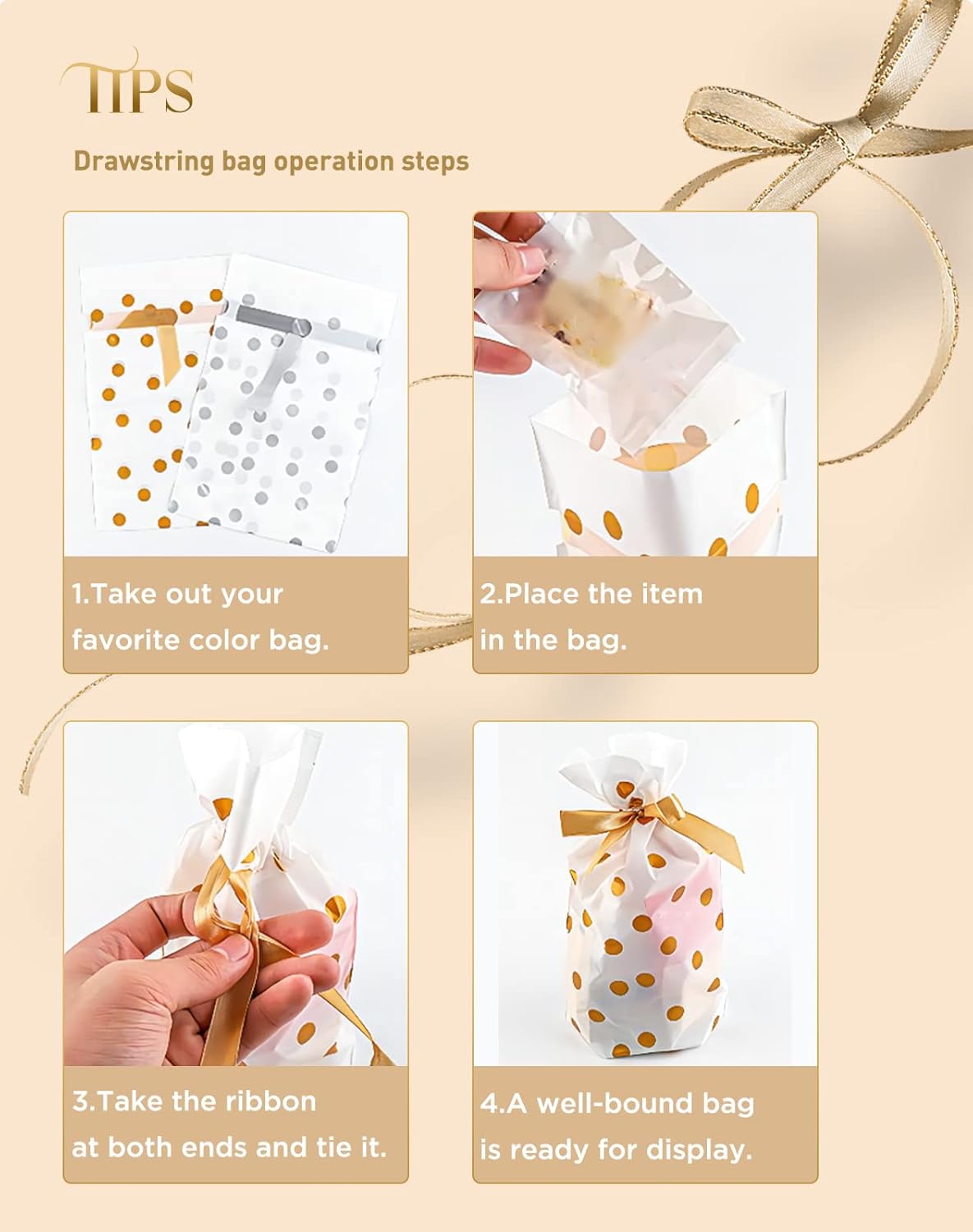 TIPS

Drawstring bag operation steps

1.Take out your favorite color bag.

2.Place the item in the bag.

3.Take the ribbon at both ends and tie it.

4.A well-bound bag is ready for display.