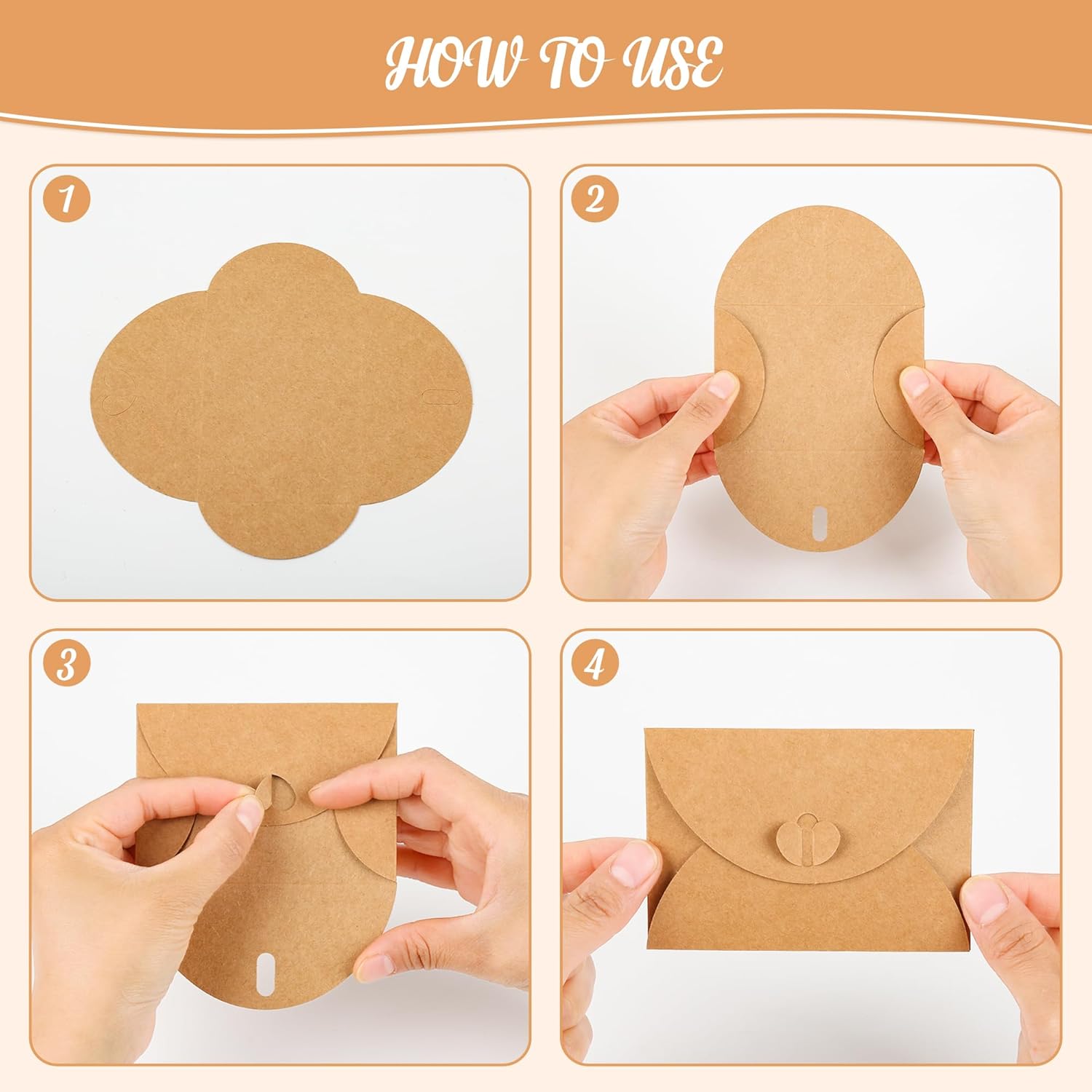 HOW TO USE

1

2

3

4