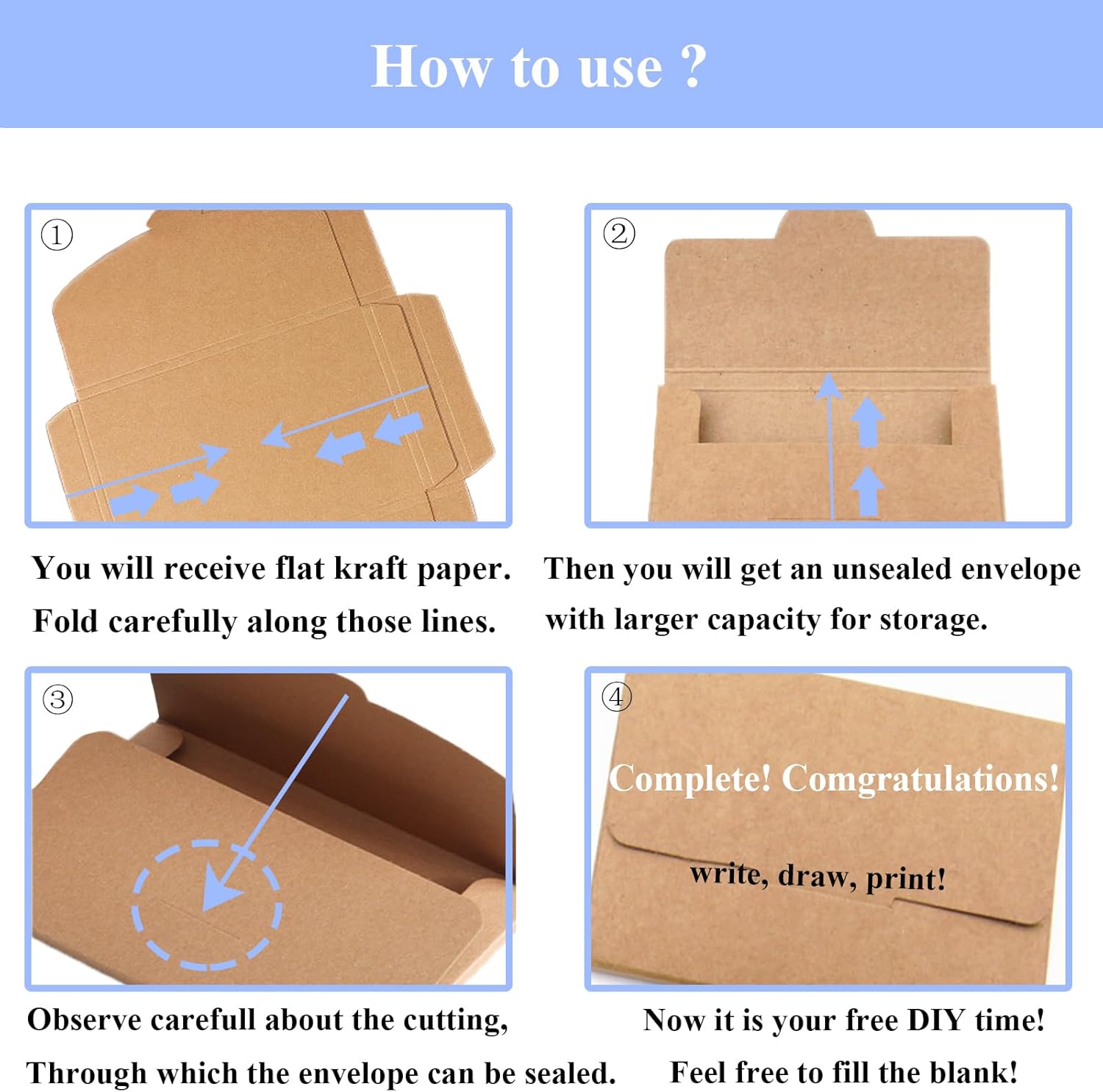 How to use ?

①

You will receive flat kraft paper.
Fold carefully along those lines.

②

Then you will get an unsealed envelope
with larger capacity for storage.

③

Observe carefull about the cutting,
Through which the envelope can be sealed.

④

Complete! Comgratulations!

write, draw, print!

Now it is your free DIY time!
Feel free to fill the blank!