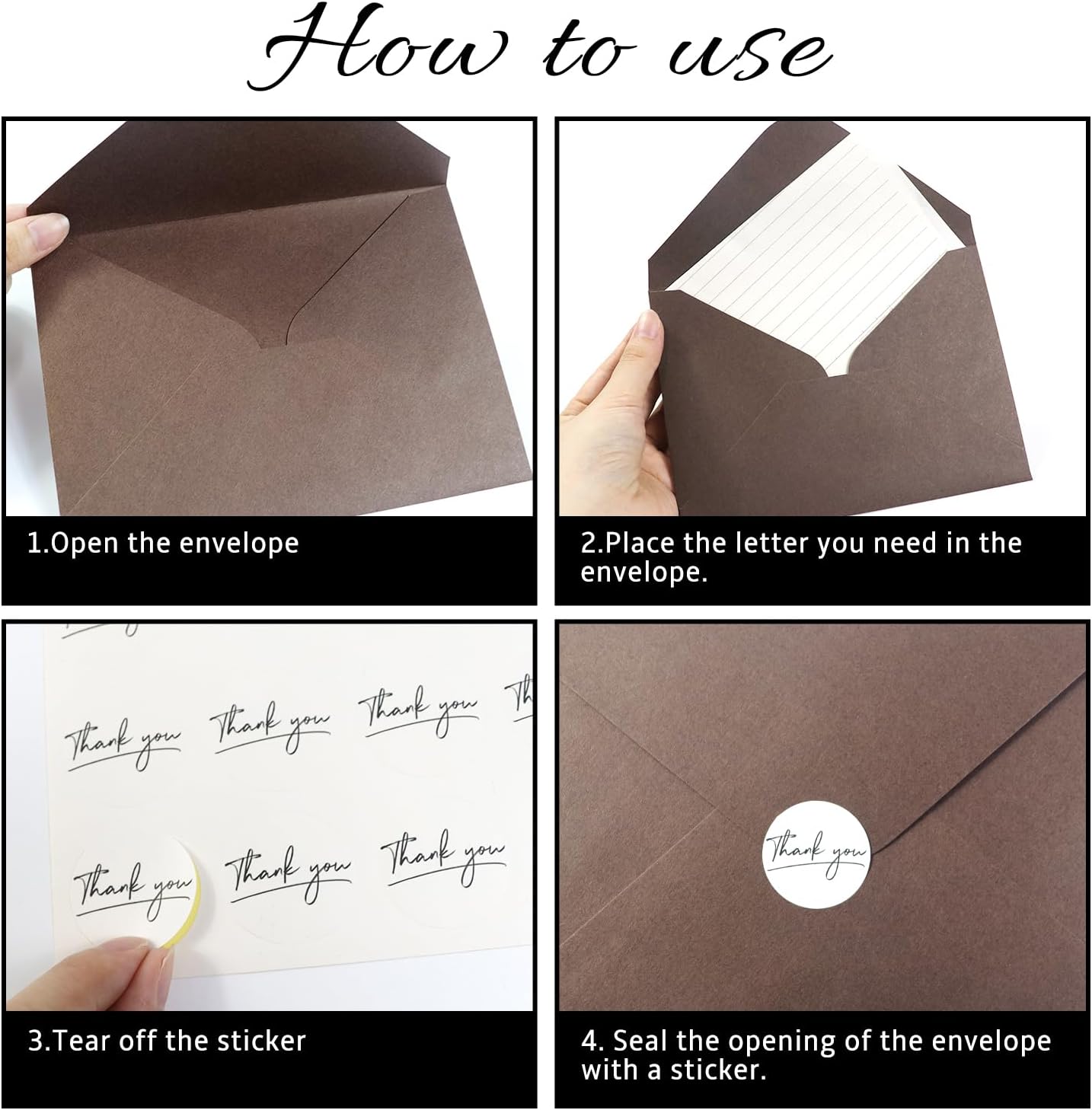 How to use

1.Open the envelope

2.Place the letter you need in the envelope.

Thank you Thank you Thank you Th
Thank you Thank you Thank you

3.Tear off the sticker

Thank you

4. Seal the opening of the envelope with a sticker.