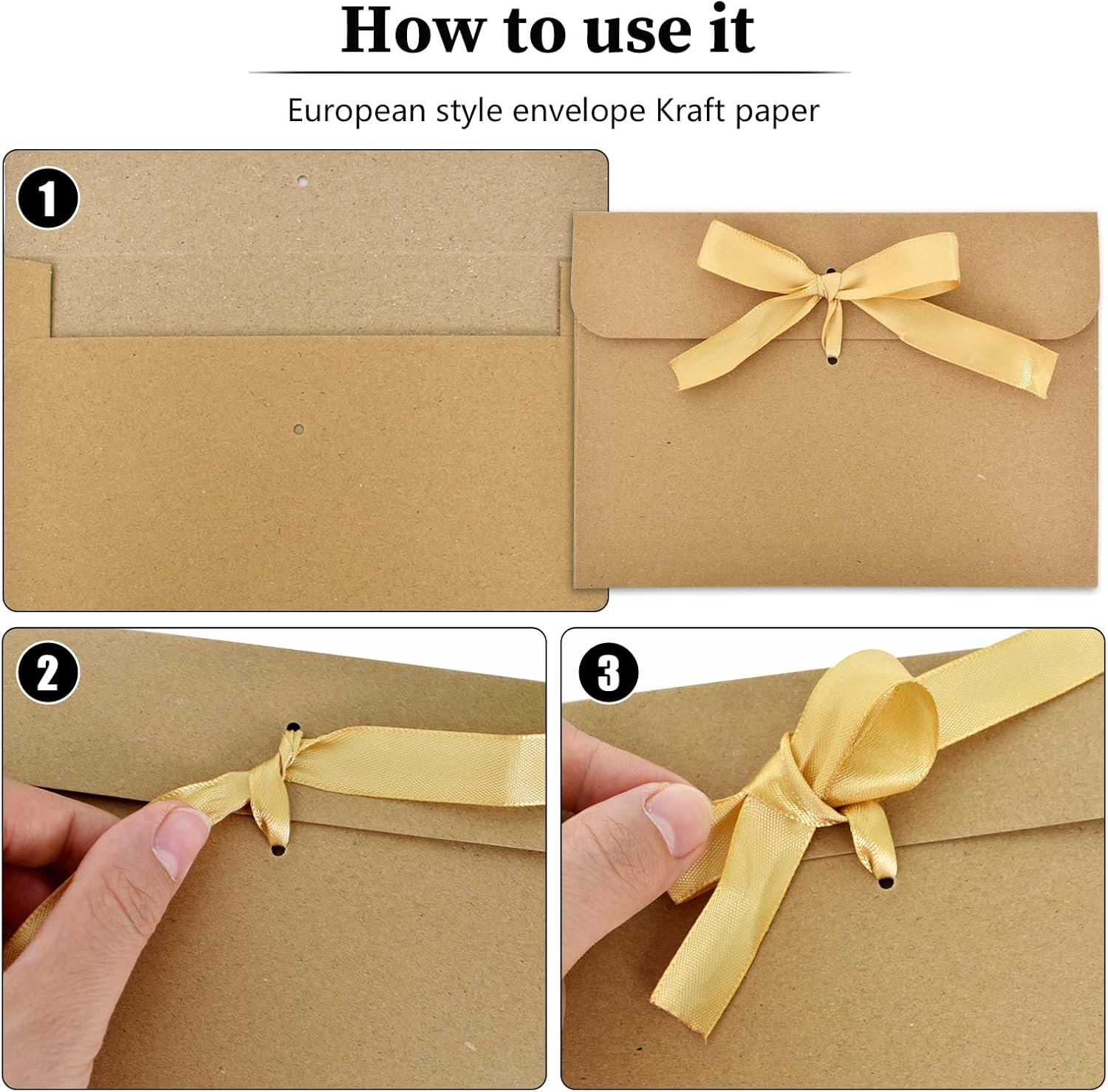 How to use it

European style envelope Kraft paper

1

2

3