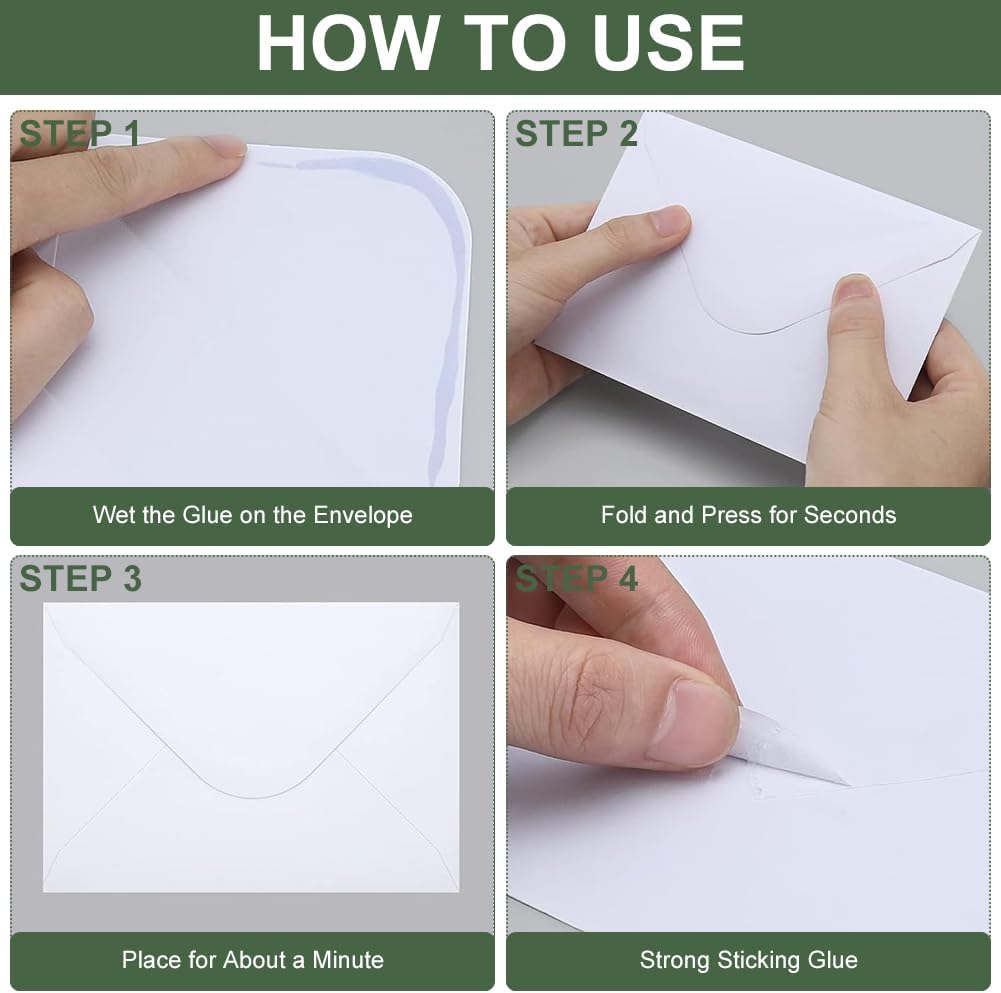 HOW TO USE

STEP 1

Wet the Glue on the Envelope

STEP 2

Fold and Press for Seconds

STEP 3

Place for About a Minute

STEP 4

Strong Sticking Glue