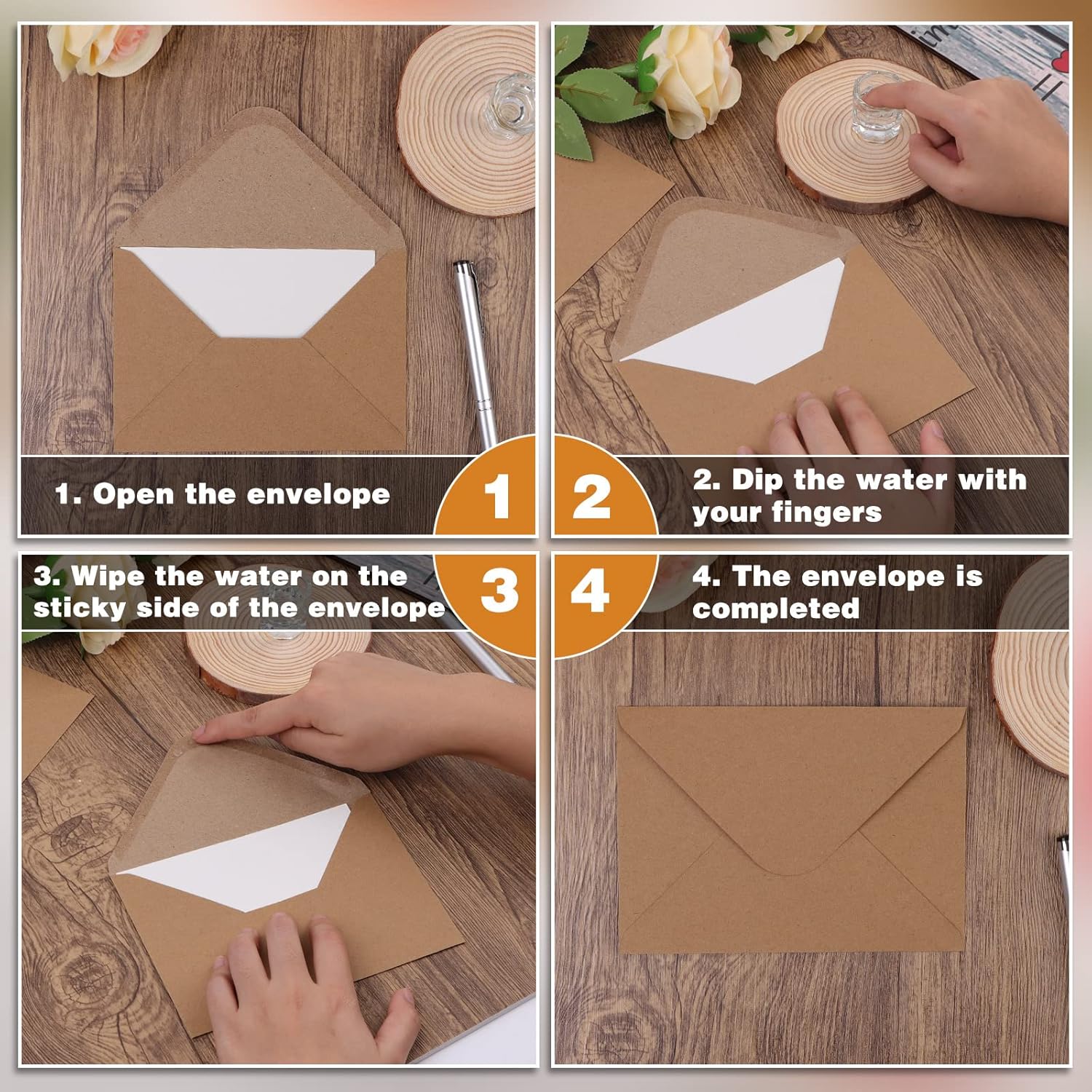 1. Open the envelope

1

2

2. Dip the water with your fingers

3. Wipe the water on the sticky side of the envelope

3

4

4. The envelope is completed