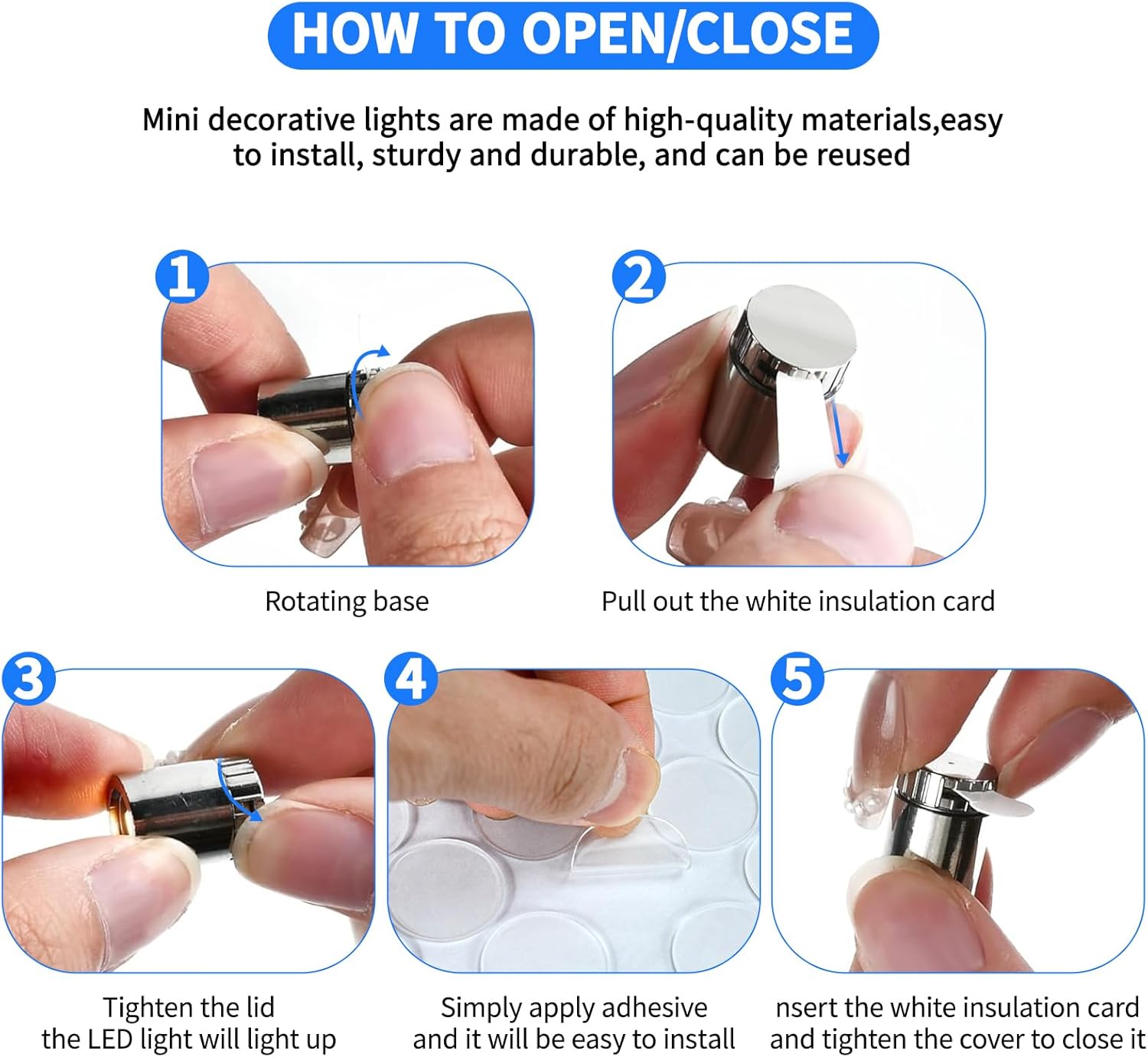 HOW TO OPEN/CLOSE

Mini decorative lights are made of high-quality materials,easy to install, sturdy and durable, and can be reused

1

Rotating base

2

Pull out the white insulation card

3

Tighten the lid the LED light will light up

4

Simply apply adhesive and it will be easy to install

5

nsert the white insulation card and tighten the cover to close it