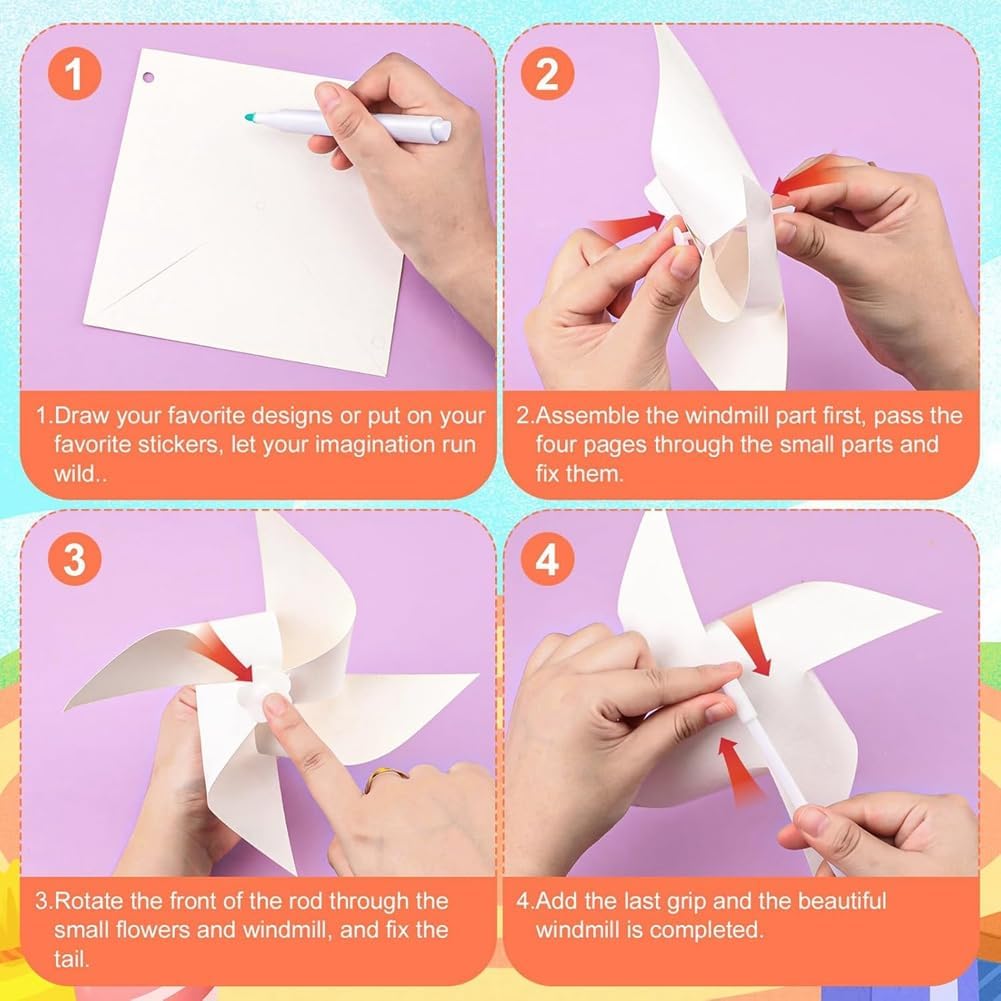 1

1.Draw your favorite designs or put on your favorite stickers, let your imagination run wild..

2

2.Assemble the windmill part first, pass the four pages through the small parts and fix them.

3

3.Rotate the front of the rod through the small flowers and windmill, and fix the tail.

4

4.Add the last grip and the beautiful windmill is completed.