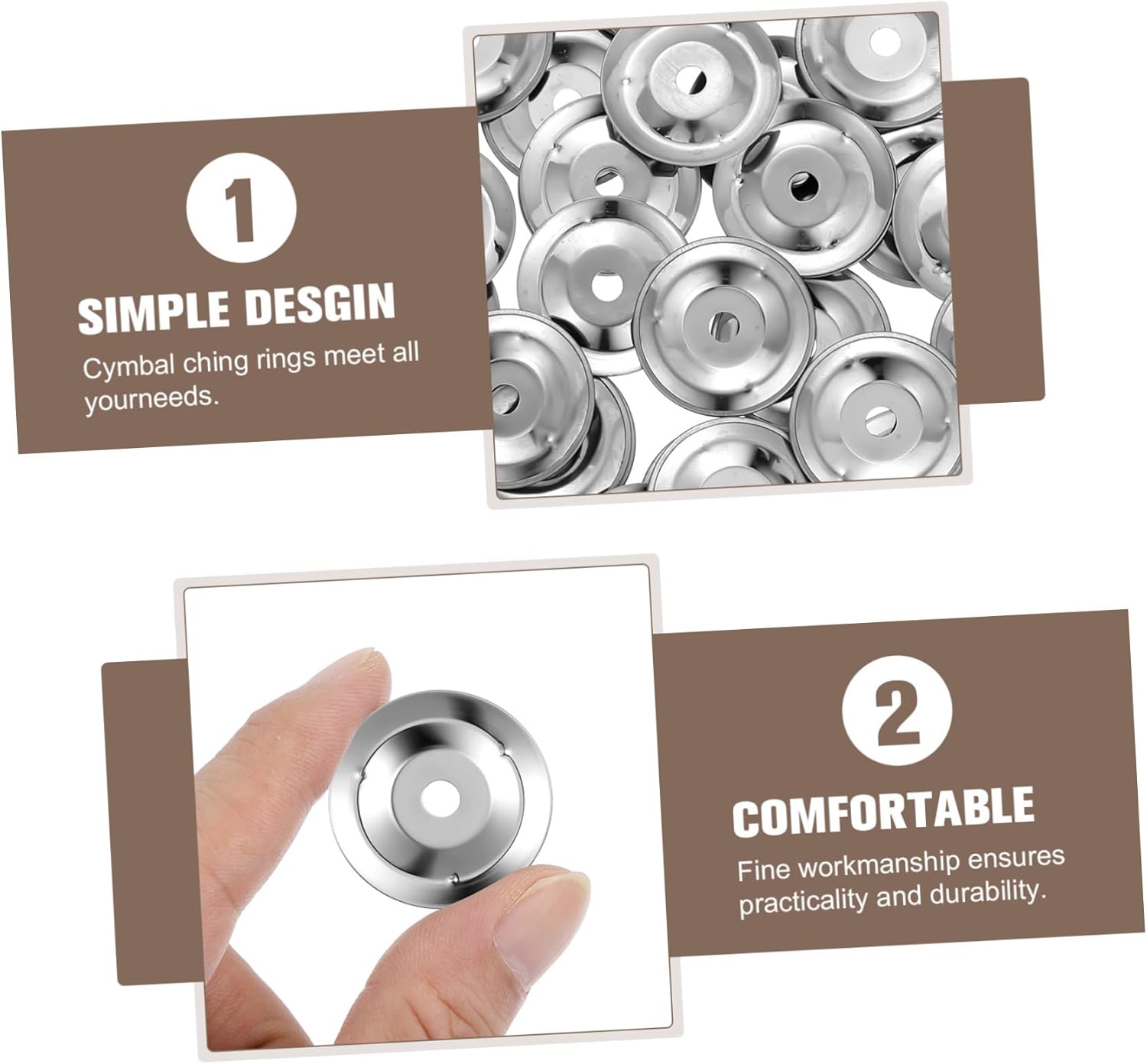 1

SIMPLE DESGIN

Cymbal ching rings meet all yourneeds.

2

COMFORTABLE

Fine workmanship ensures practicality and durability.