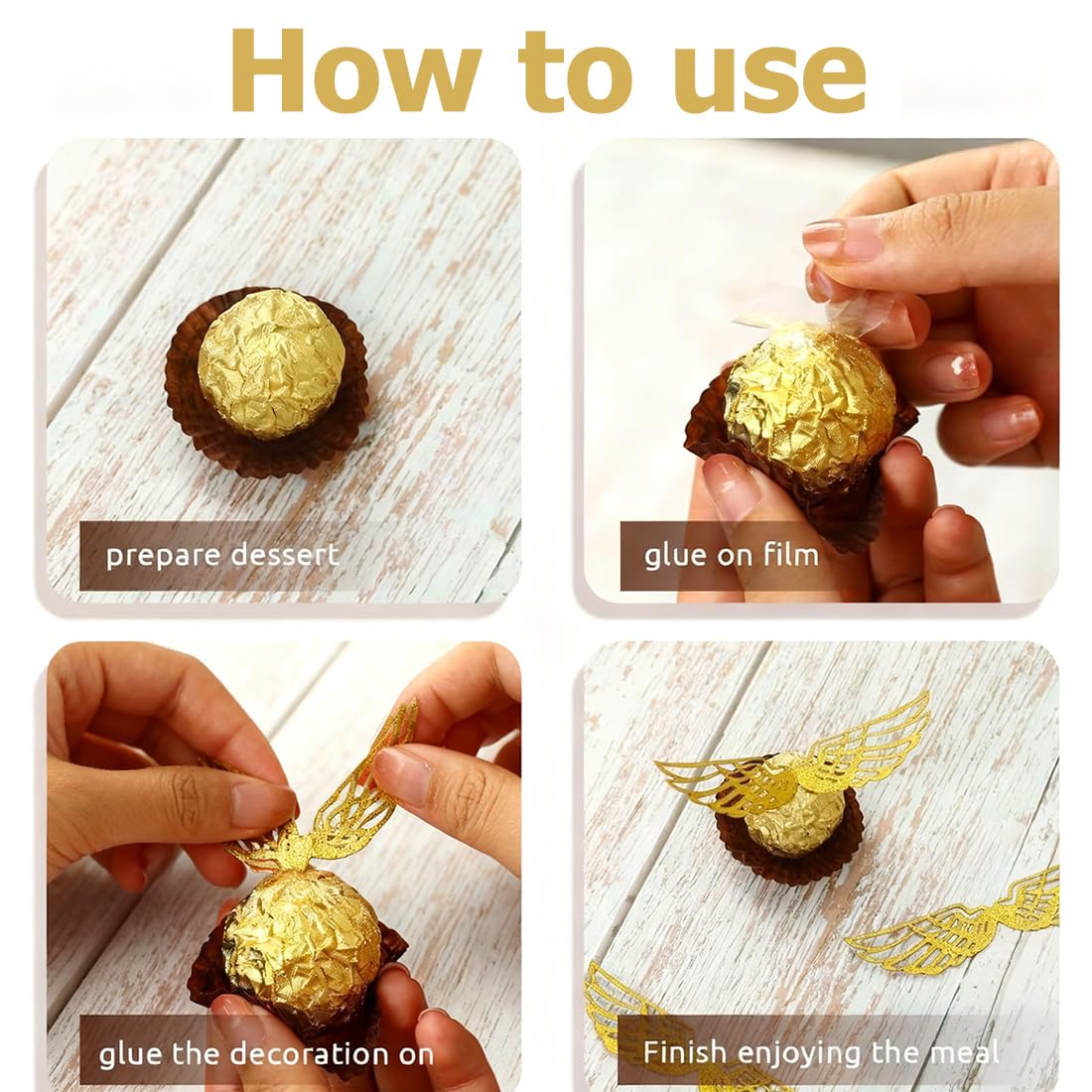 How to use

prepare dessert

glue on film

glue the decoration on

Finish enjoying the meal