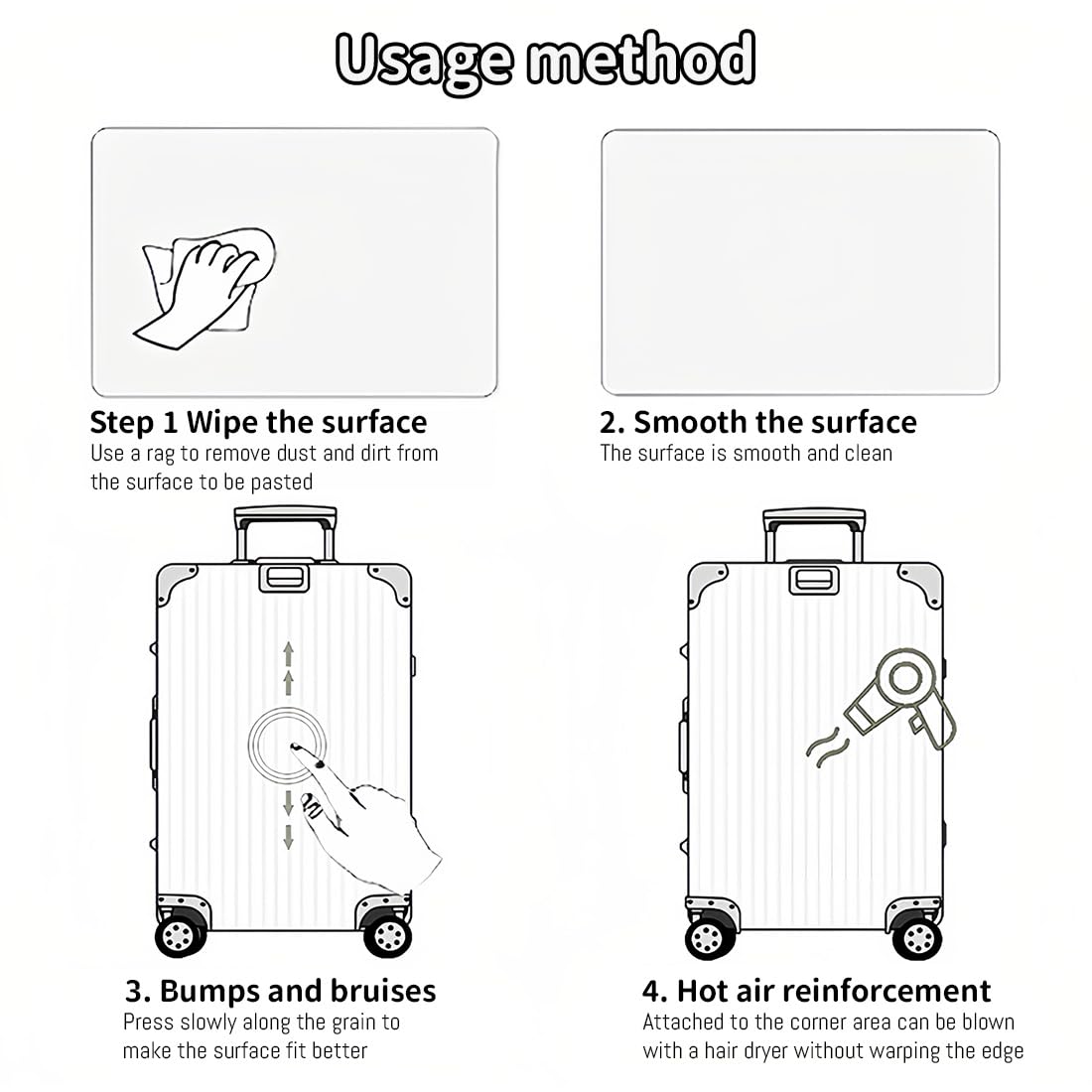 Usage method

Step 1 Wipe the surface
Use a rag to remove dust and dirt from the surface to be pasted

2. Smooth the surface
The surface is smooth and clean

3. Bumps and bruises
Press slowly along the grain to make the surface fit better

4. Hot air reinforcement
Attached to the corner area can be blown with a hair dryer without warping the edge