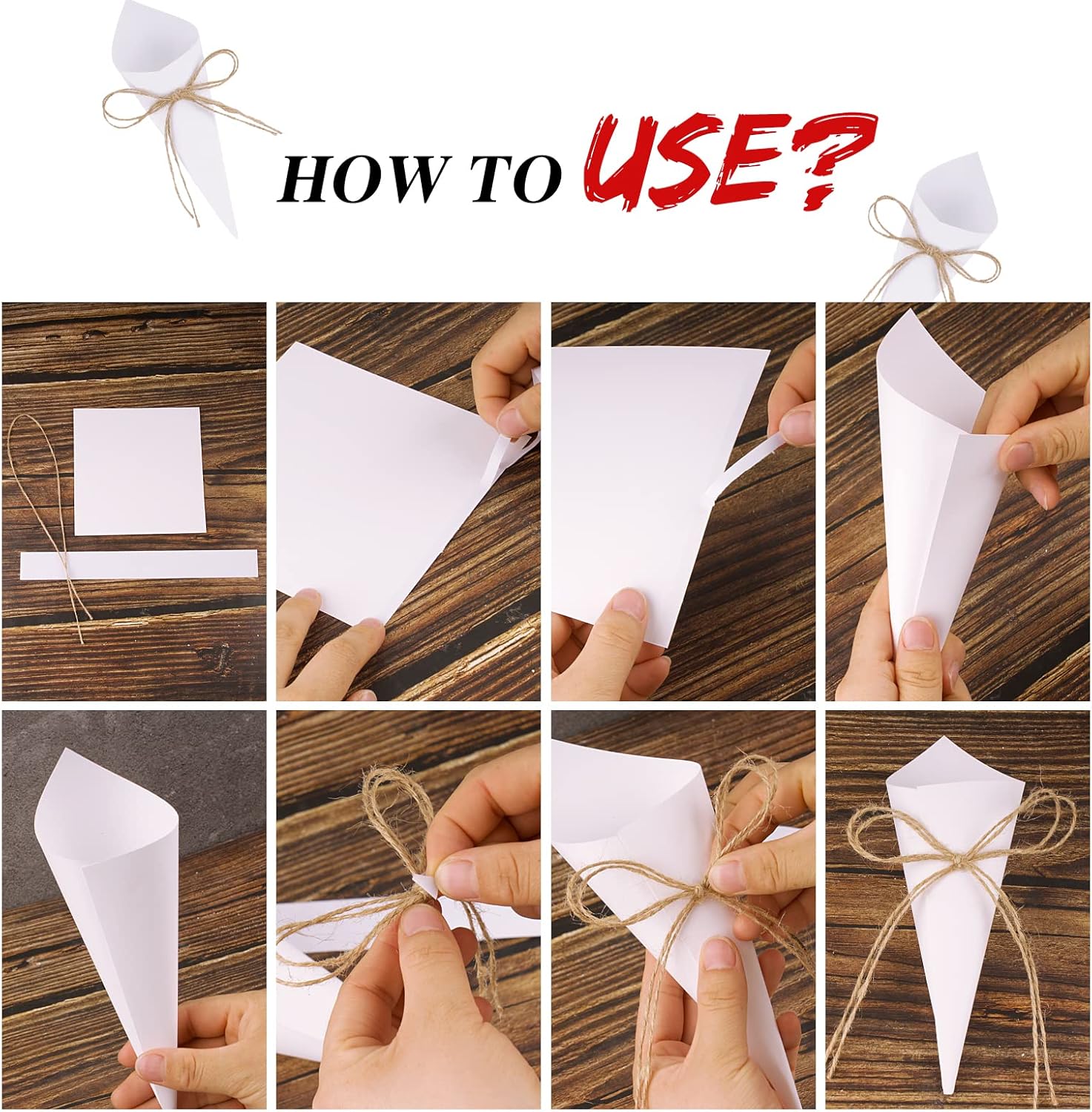 HOW TO USE?