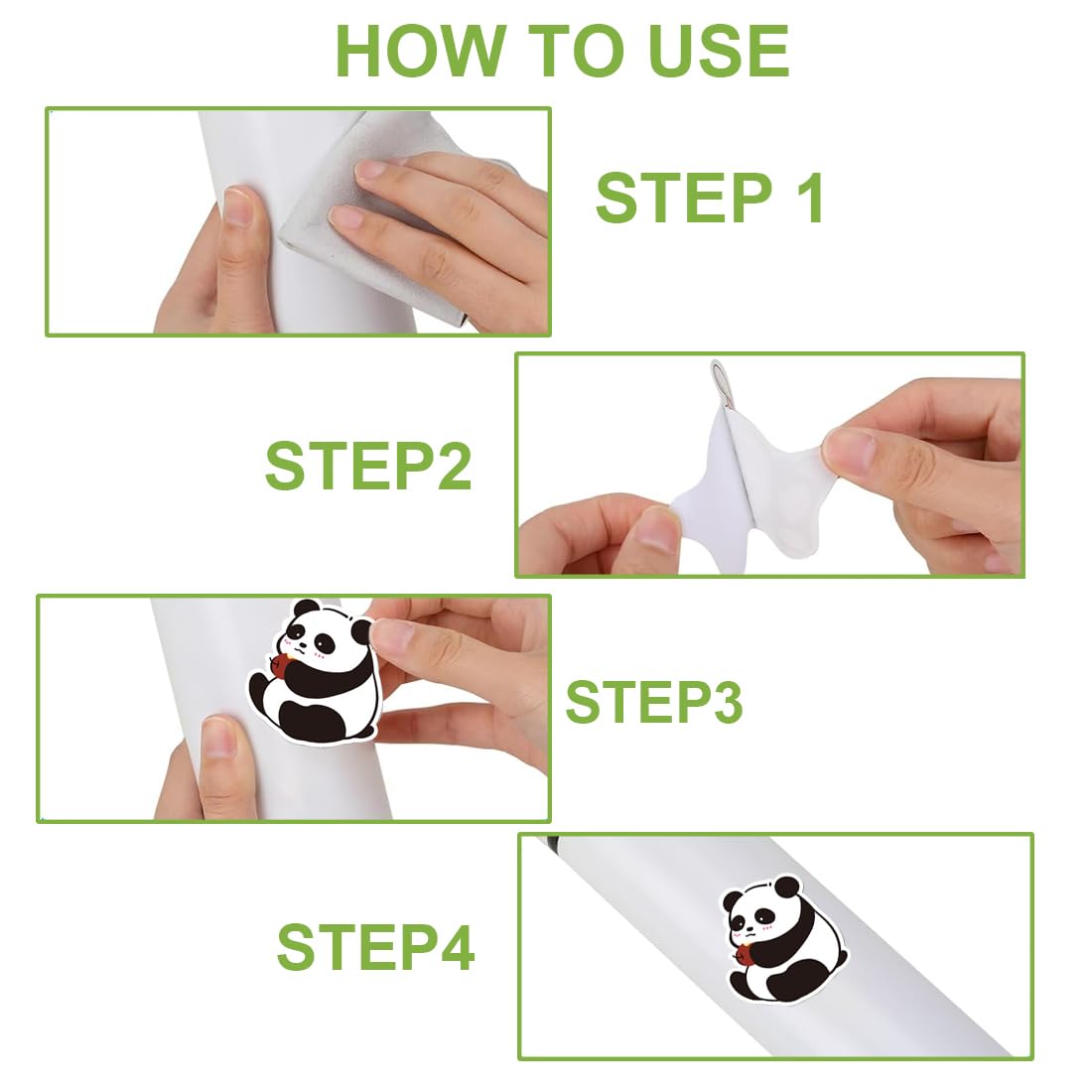 HOW TO USE

STEP 1

STEP2

STEP3

STEP4