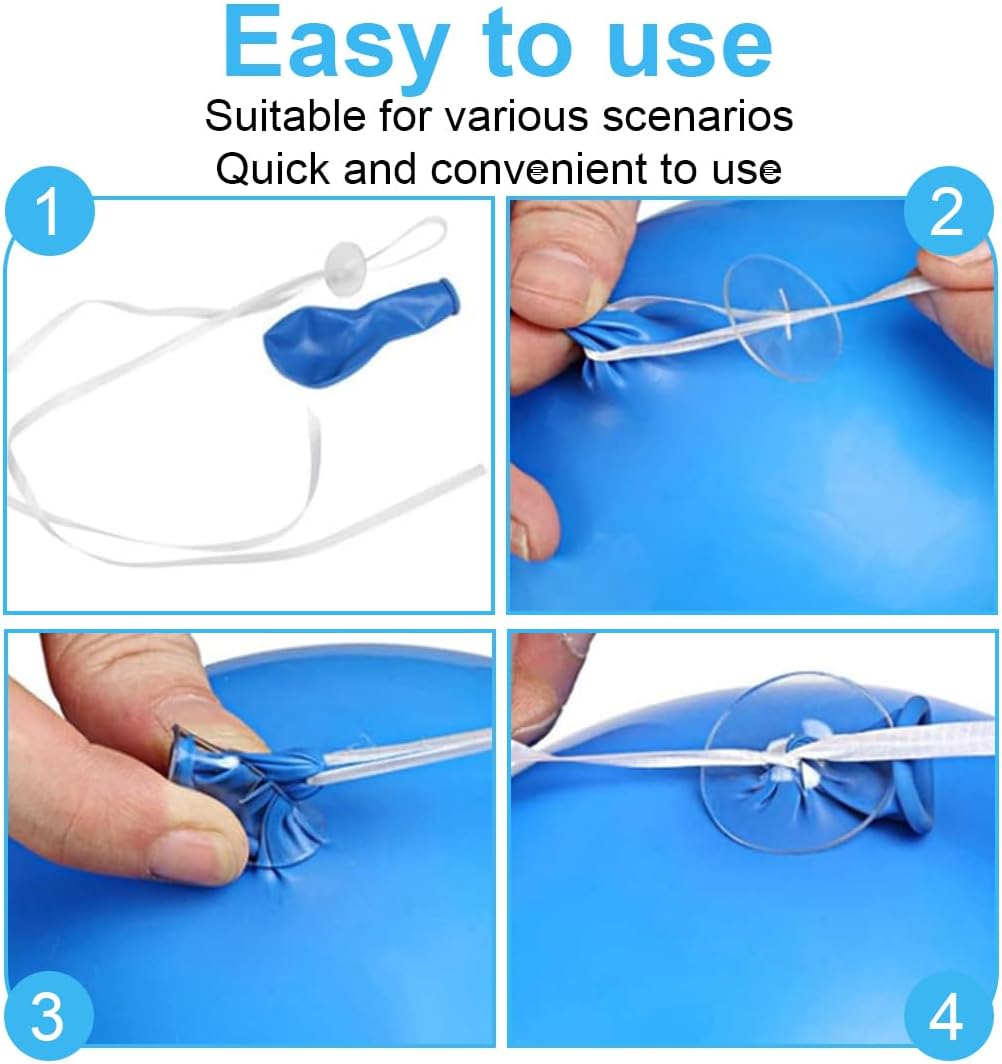 Easy to use
Suitable for various scenarios
Quick and convenient to use

1
2
3
4