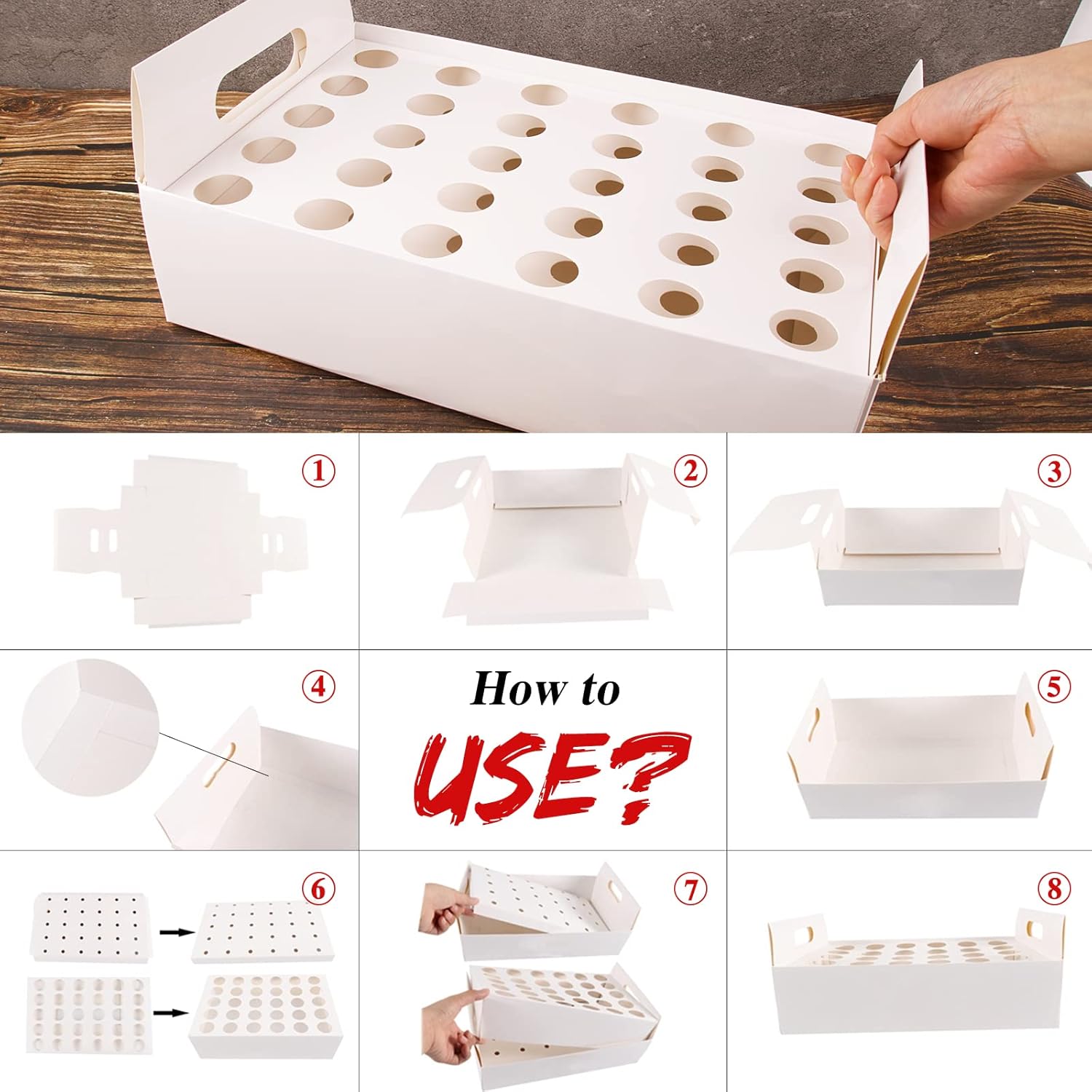 ①

②

③

④

How to USE?

⑤

⑥

⑦

⑧