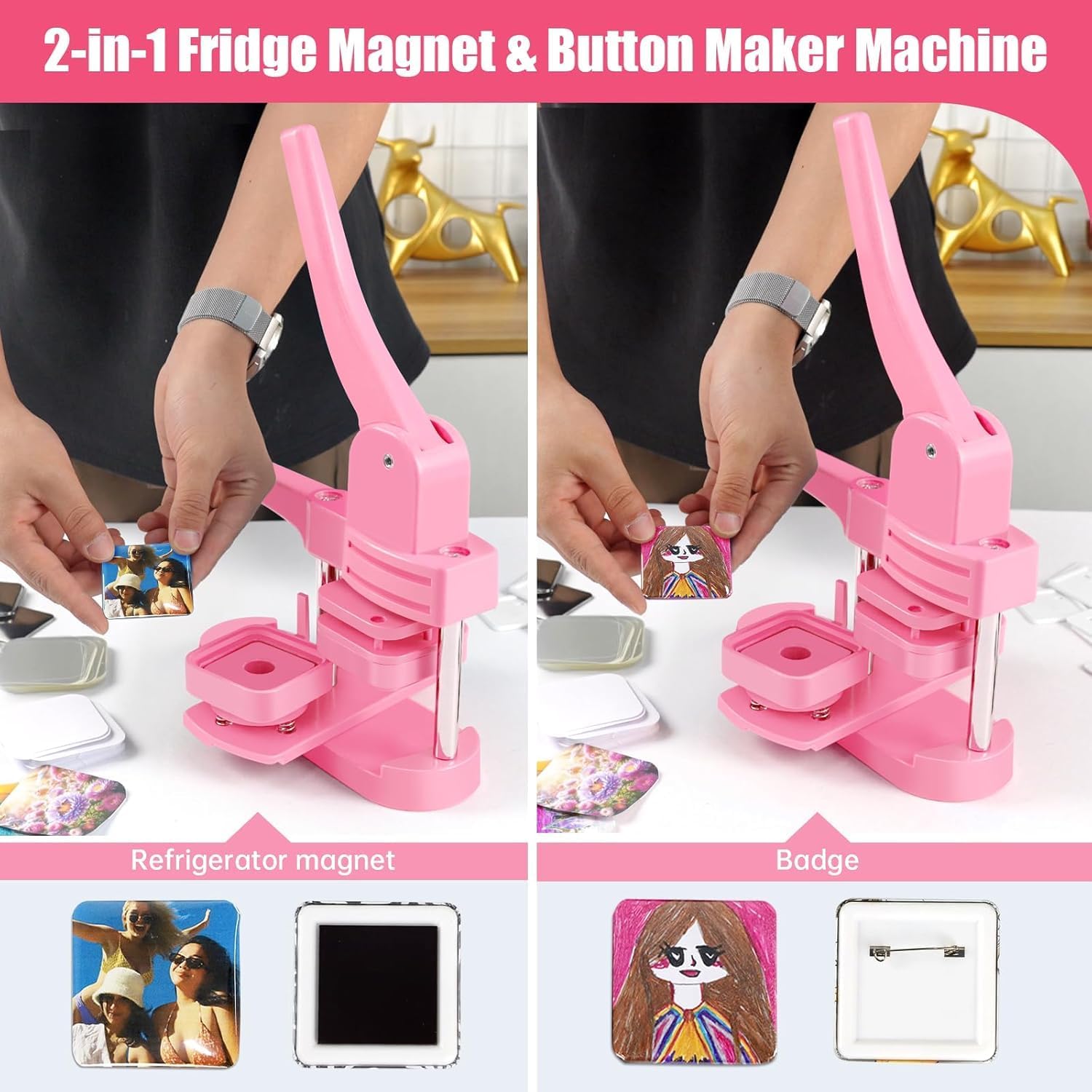 2-in-1 Fridge Magnet & Button Maker Machine

Refrigerator magnet

Badge