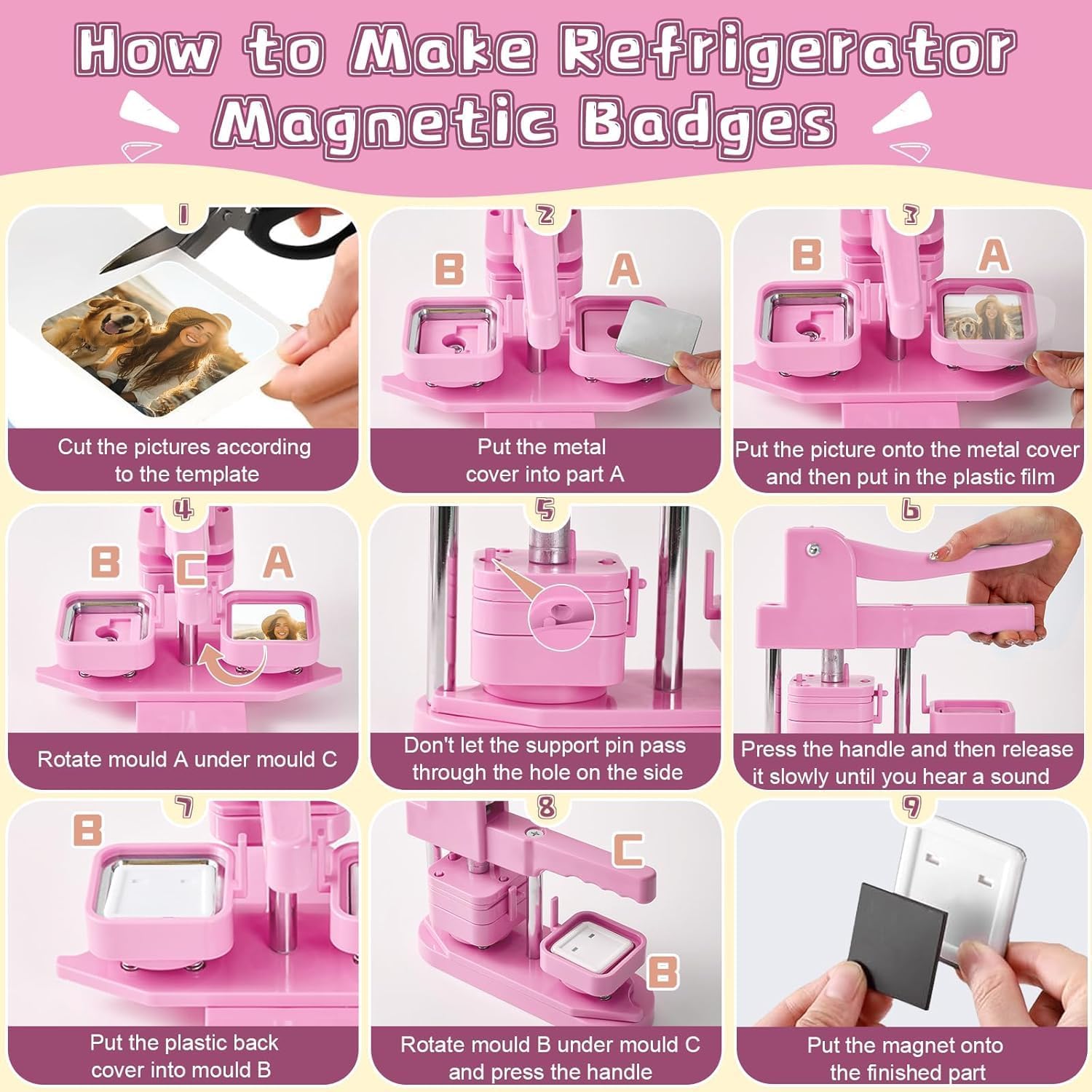 How to Make Refrigerator Magnetic Badges

1

Cut the pictures according to the template

2

B

A

Put the metal cover into part A

3

B

A

Put the picture onto the metal cover and then put in the plastic film

4

B

C

A

Rotate mould A under mould C

5

Don't let the support pin pass through the hole on the side

6

Press the handle and then release it slowly until you hear a sound

7

B

Put the plastic back cover into mould B

8

C

B

Rotate mould B under mould C and press the handle

9

Put the magnet onto the finished part