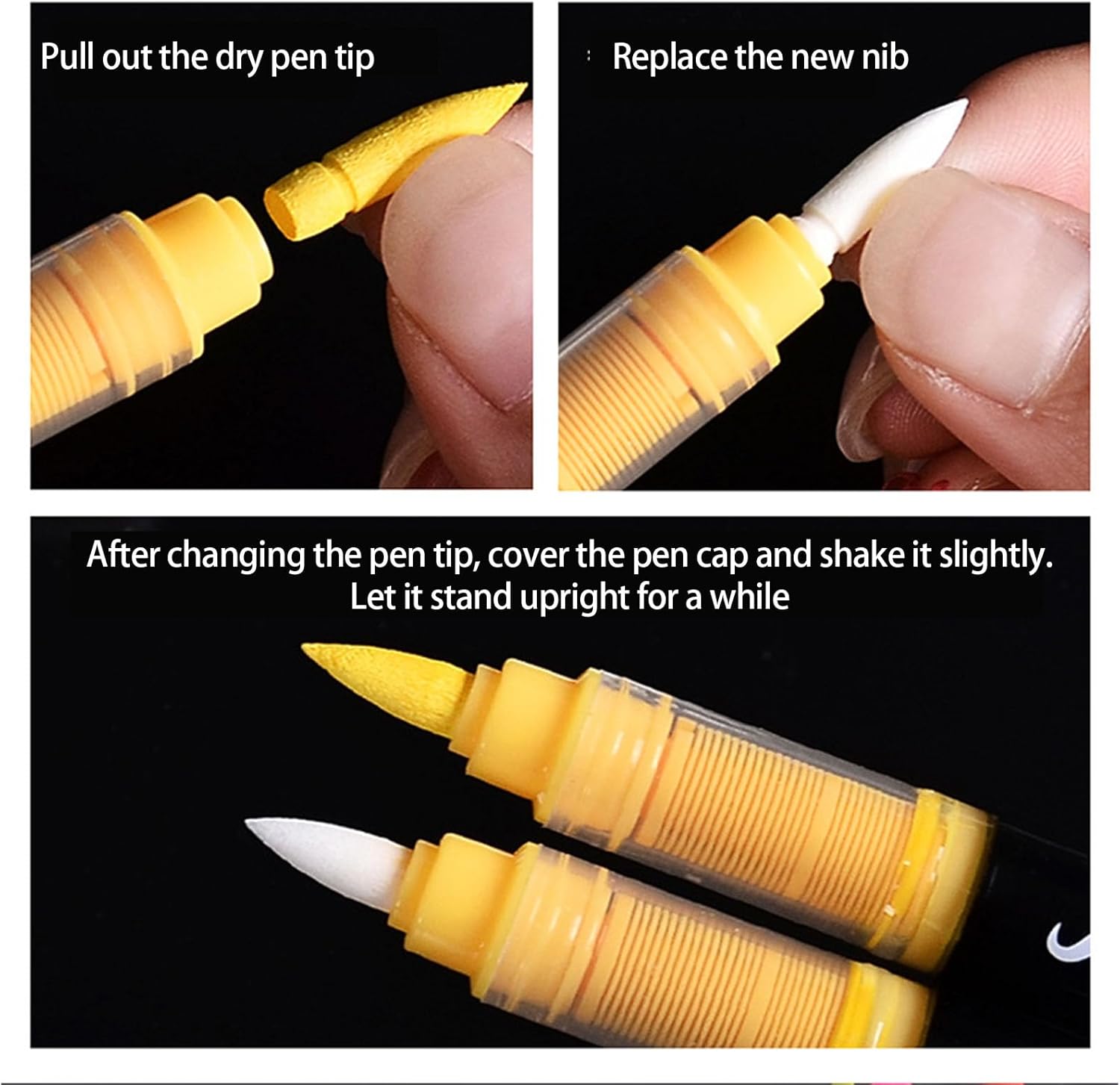 Pull out the dry pen tip

Replace the new nib

After changing the pen tip, cover the pen cap and shake it slightly. Let it stand upright for a while