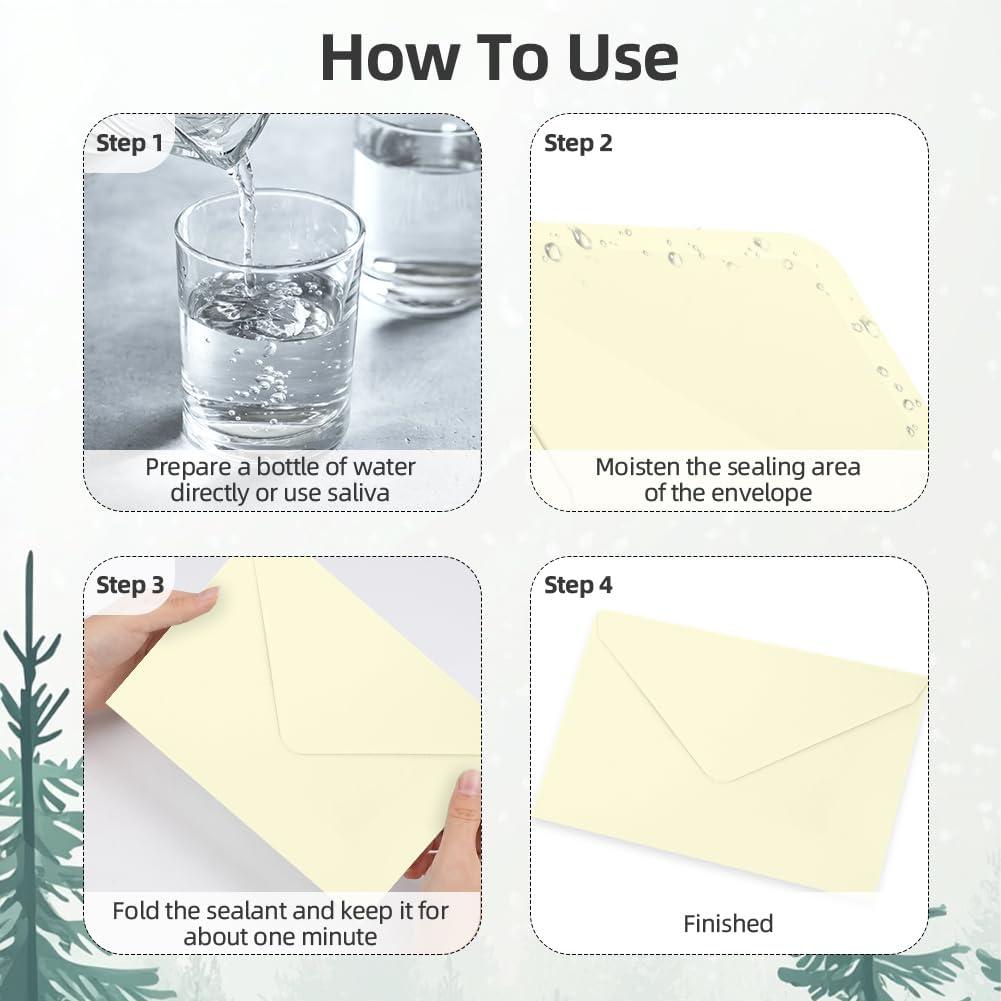 How To Use

Step 1

Prepare a bottle of water directly or use saliva

Step 2

Moisten the sealing area of the envelope

Step 3

Fold the sealant and keep it for about one minute

Step 4

Finished