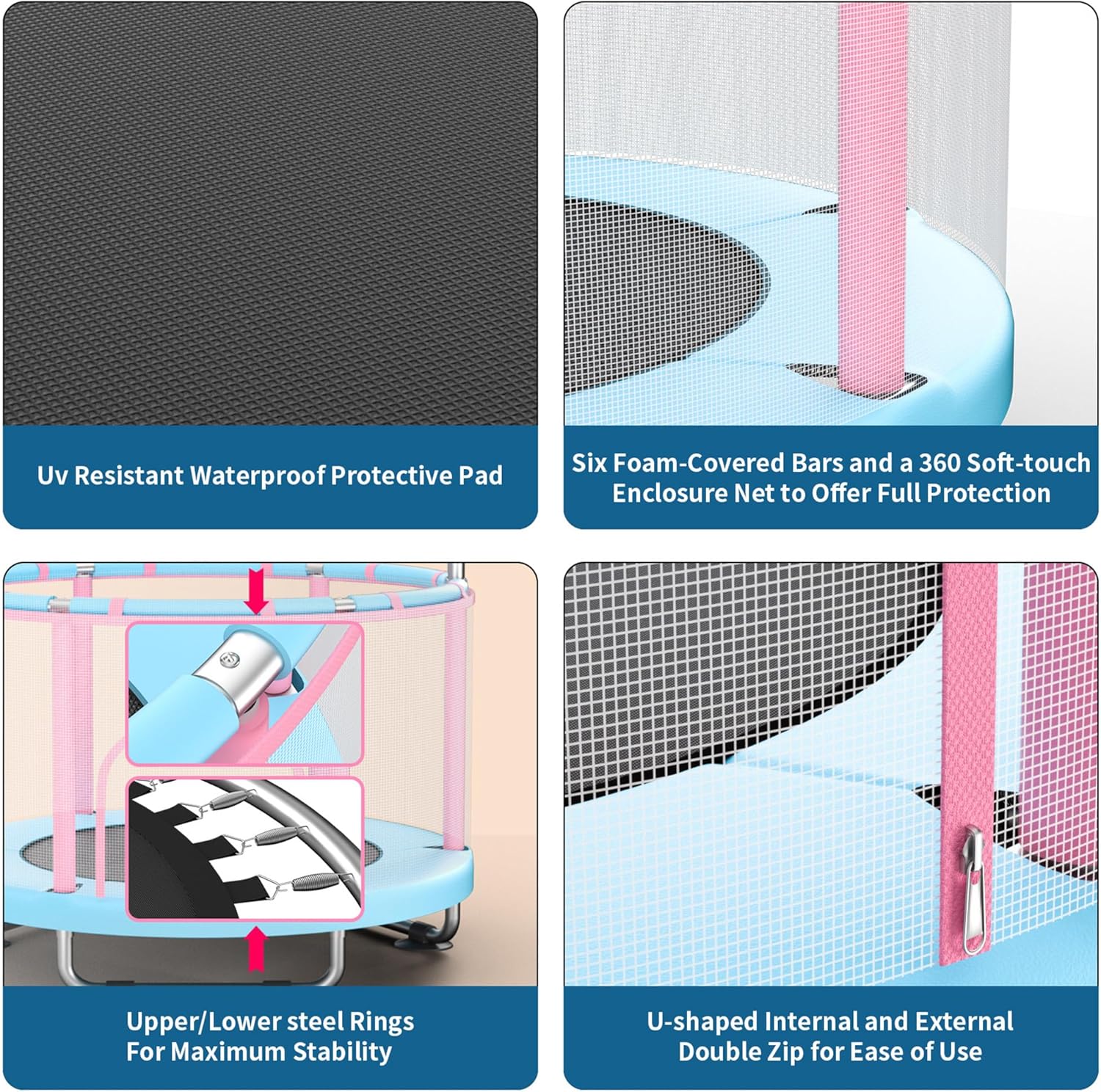 Uv Resistant Waterproof Protective Pad

Six Foam-Covered Bars and a 360 Soft-touch Enclosure Net to Offer Full Protection

Upper/Lower steel Rings For Maximum Stability

U-shaped Internal and External Double Zip for Ease of Use