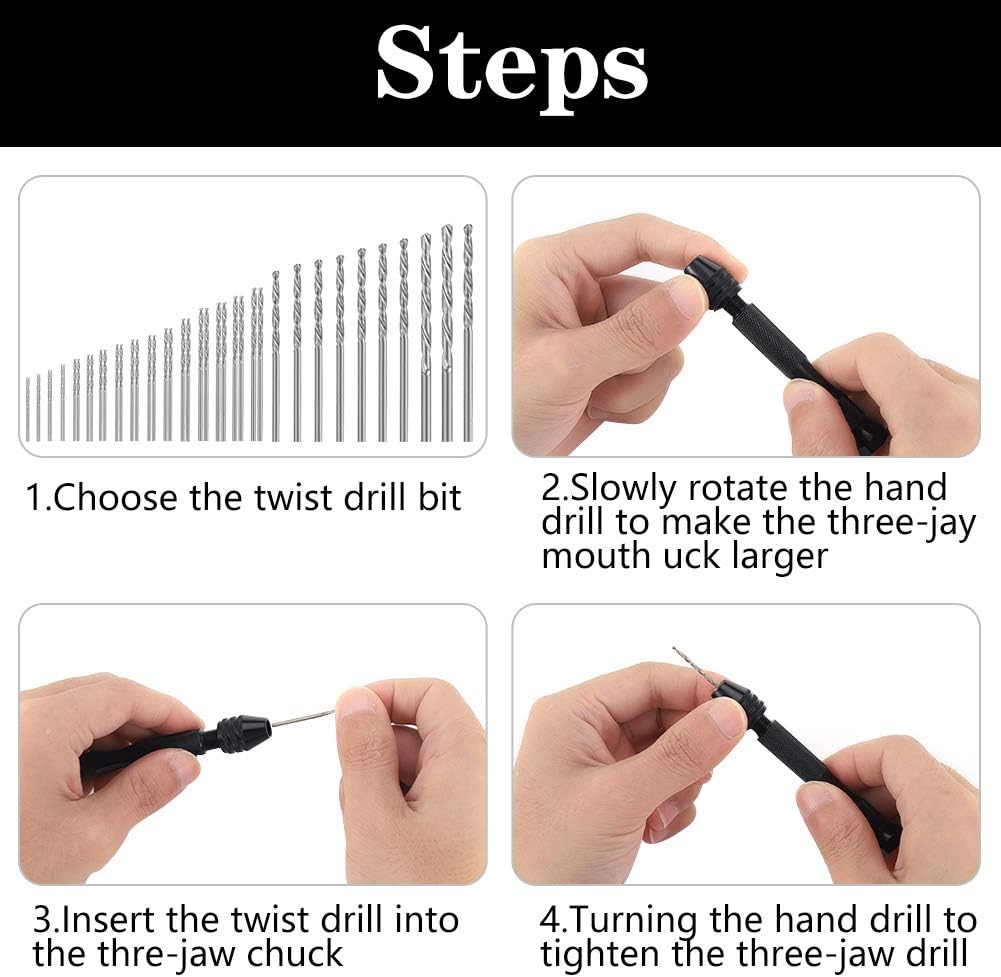 Steps

1.Choose the twist drill bit

2.Slowly rotate the hand drill to make the three-jay mouth uck larger

3.Insert the twist drill into the thre-jaw chuck

4.Turning the hand drill to tighten the three-jaw drill