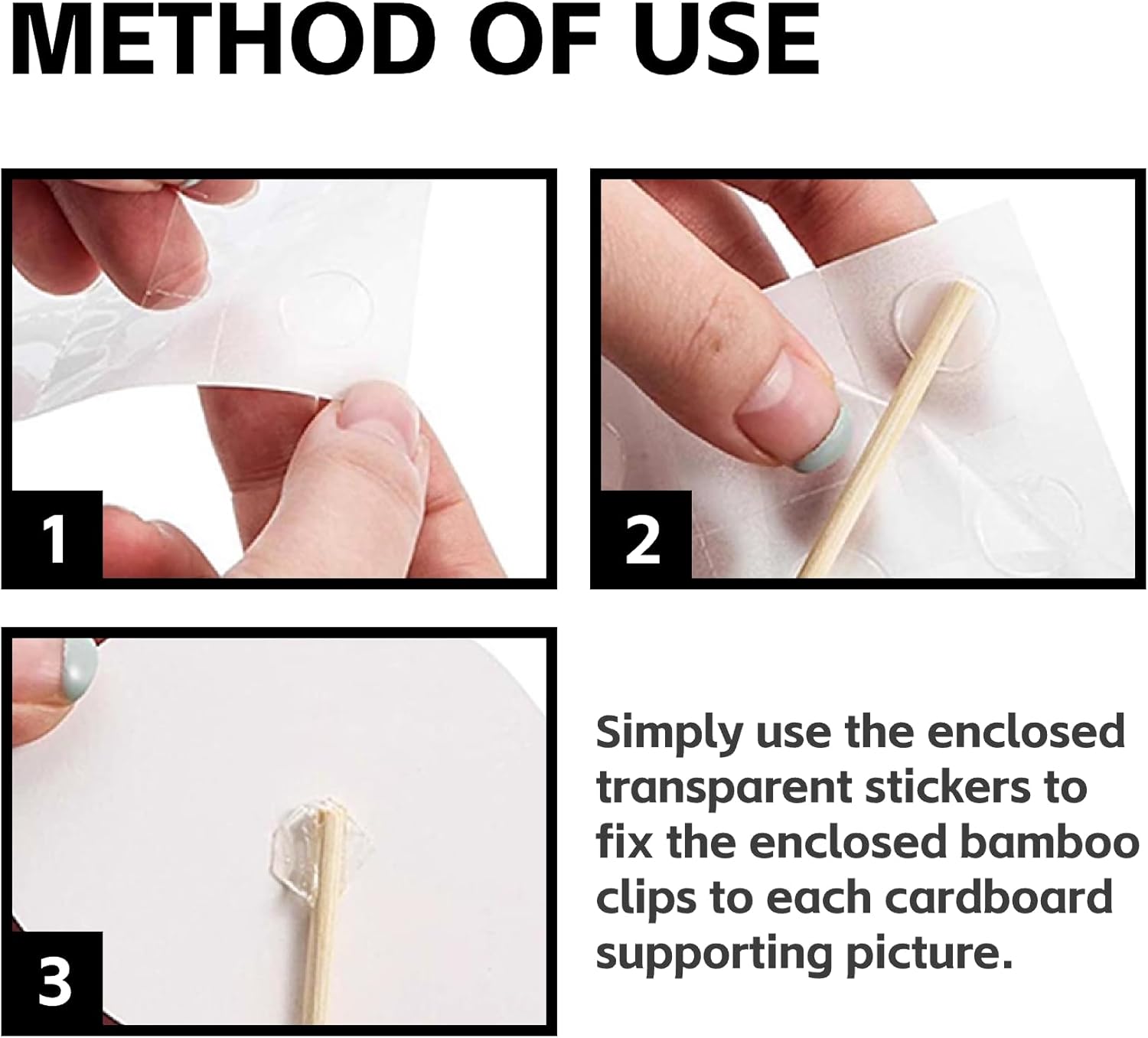 METHOD OF USE

1

2

3

Simply use the enclosed transparent stickers to fix the enclosed bamboo clips to each cardboard supporting picture.