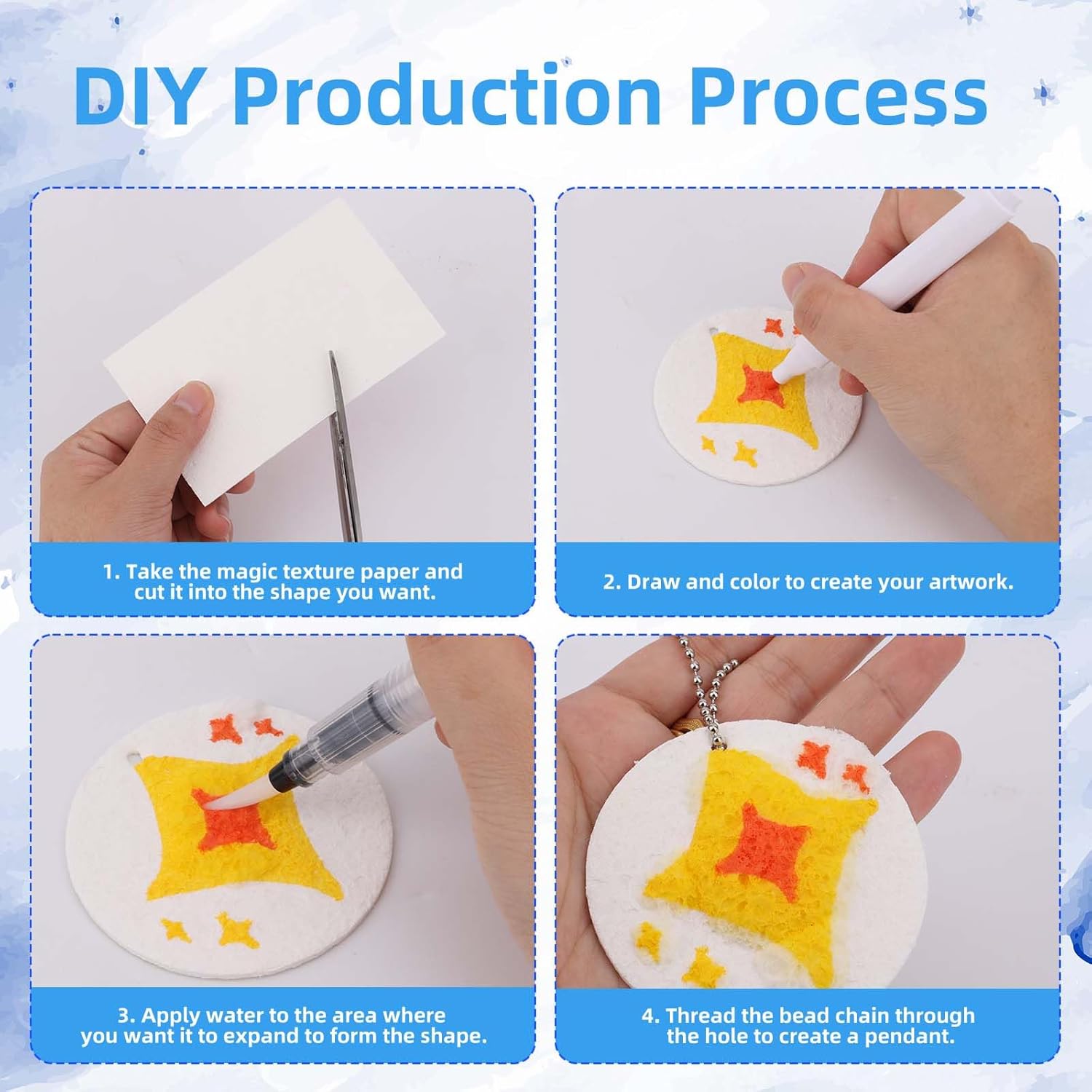 DIY Production Process

1. Take the magic texture paper and cut it into the shape you want.

2. Draw and color to create your artwork.

3. Apply water to the area where you want it to expand to form the shape.

4. Thread the bead chain through the hole to create a pendant.