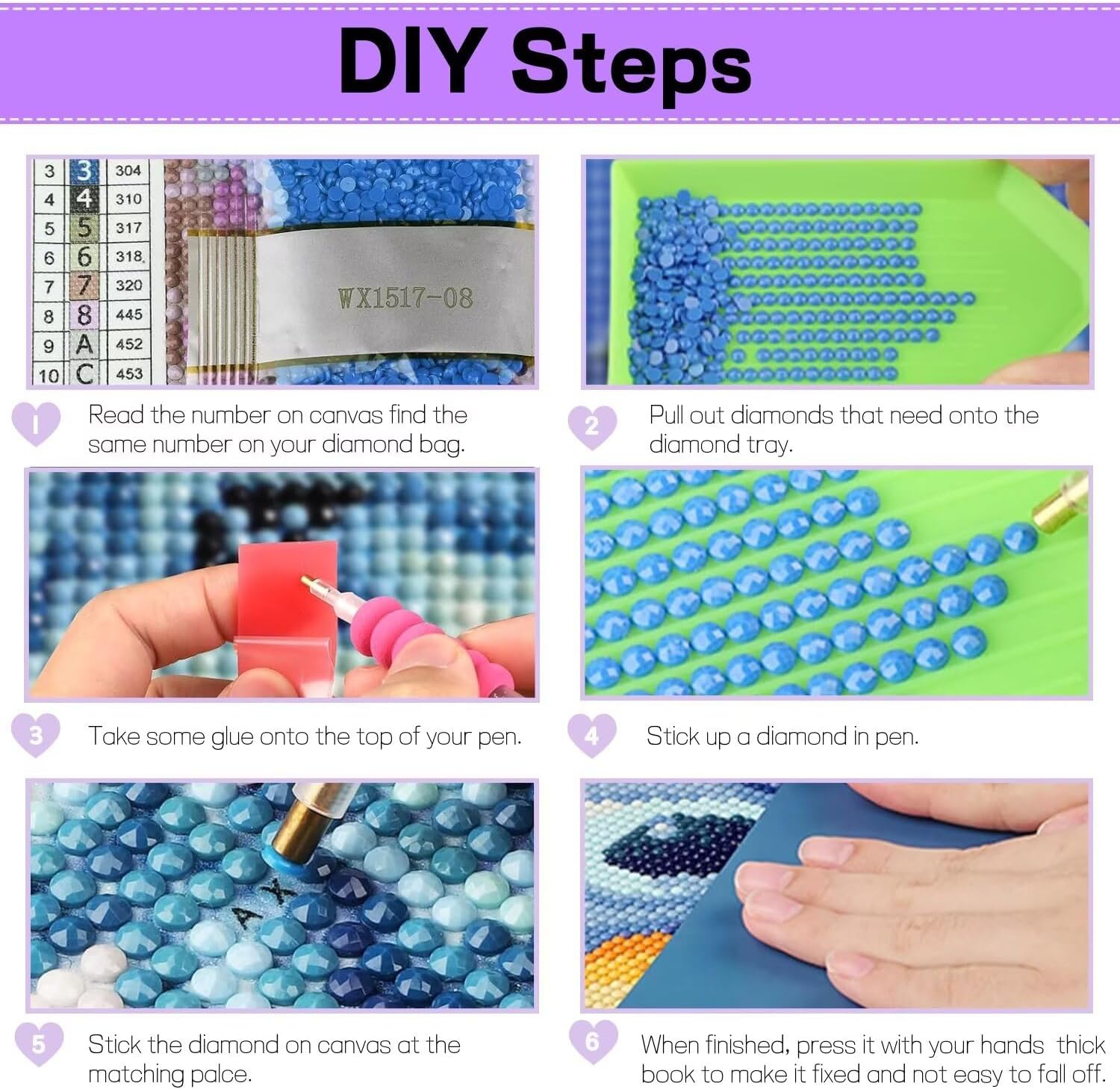 DIY Steps

| 3 | 3 | 304 |
|---|---|---|
| 4 | 4 | 310 |
| 5 | 5 | 317 |
| 6 | 6 | 318 |
| 7 | 7 | 320 |
| 8 | 8 | 445 |
| 9 | A | 452 |
| 10 | C | 453 |

WX1517-08

1 Read the number on canvas find the same number on your diamond bag.

2 Pull out diamonds that need onto the diamond tray.

3 Take some glue onto the top of your pen.

4 Stick up a diamond in pen.

A X

5 Stick the diamond on canvas at the matching palce.

6 When finished, press it with your hands thick book to make it fixed and not easy to fall off.