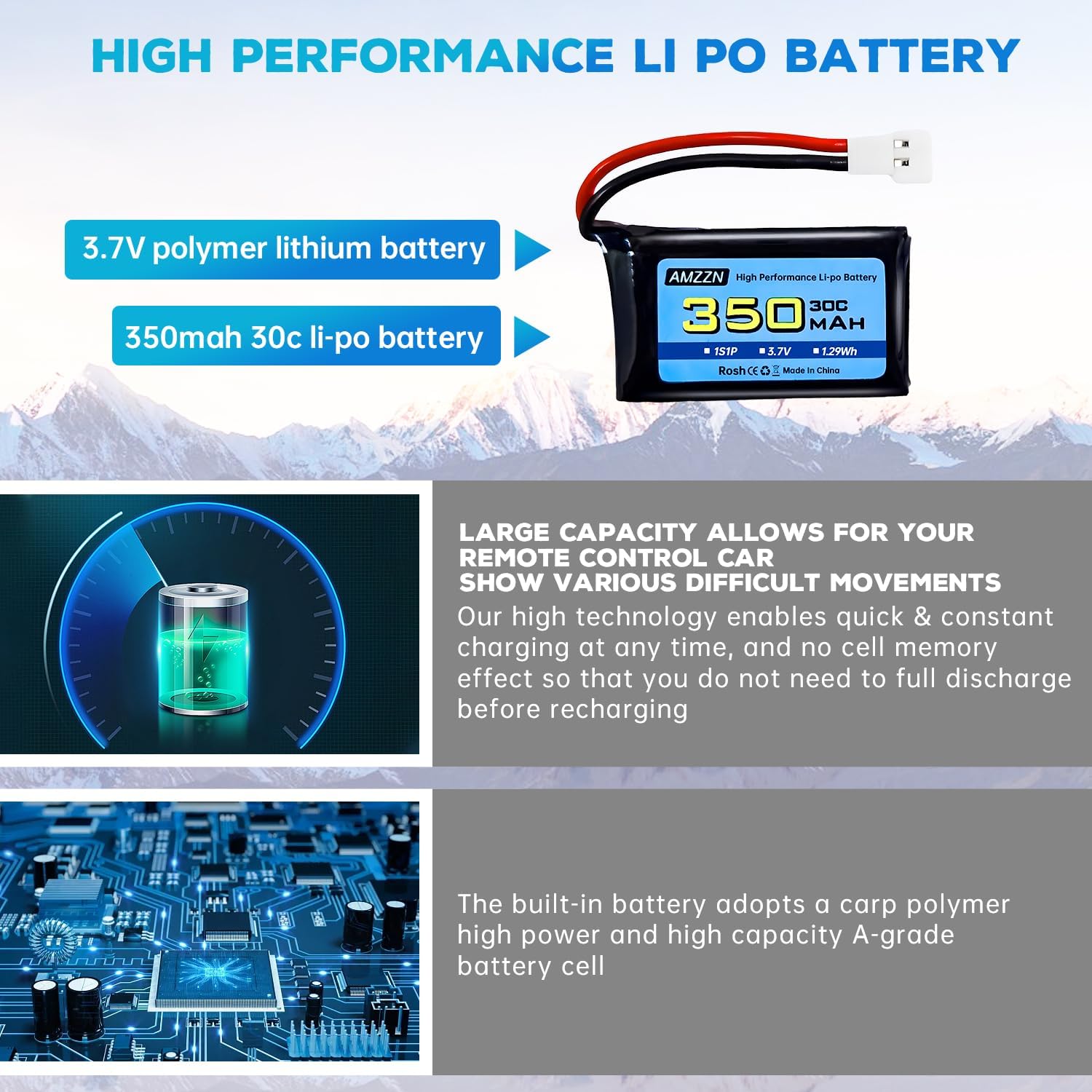 HIGH PERFORMANCE LI PO BATTERY

3.7V polymer lithium battery

350mah 30c li-po battery

AMZZN High Performance Li-po Battery
350 30C MAH
1S1P 3.7V 1.29Wh
Rosh CE Made In China

LARGE CAPACITY ALLOWS FOR YOUR REMOTE CONTROL CAR SHOW VARIOUS DIFFICULT MOVEMENTS

Our high technology enables quick & constant charging at any time, and no cell memory effect so that you do not need to full discharge before recharging

The built-in battery adopts a carp polymer high power and high capacity A-grade battery cell