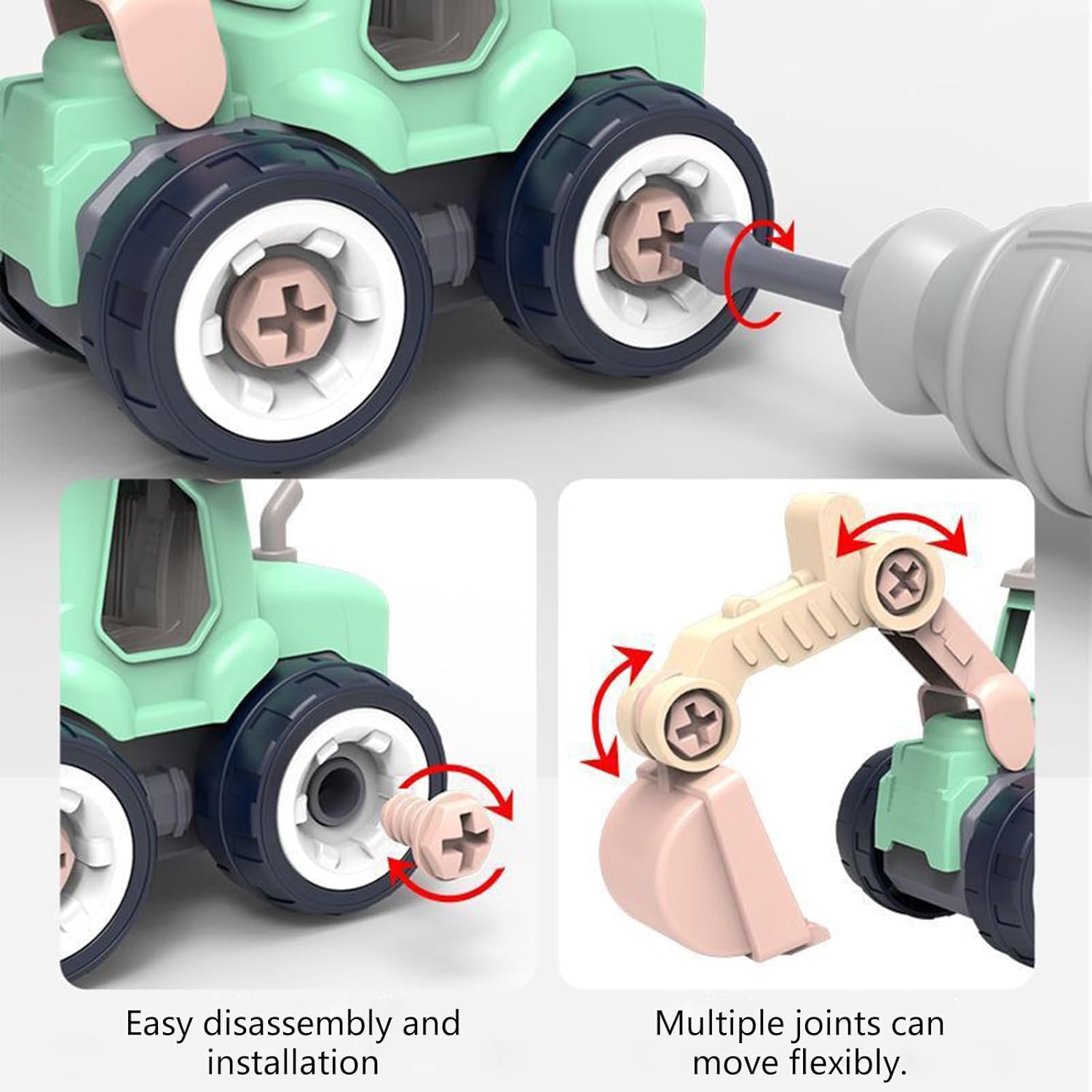 Easy disassembly and installation

Multiple joints can move flexibly.