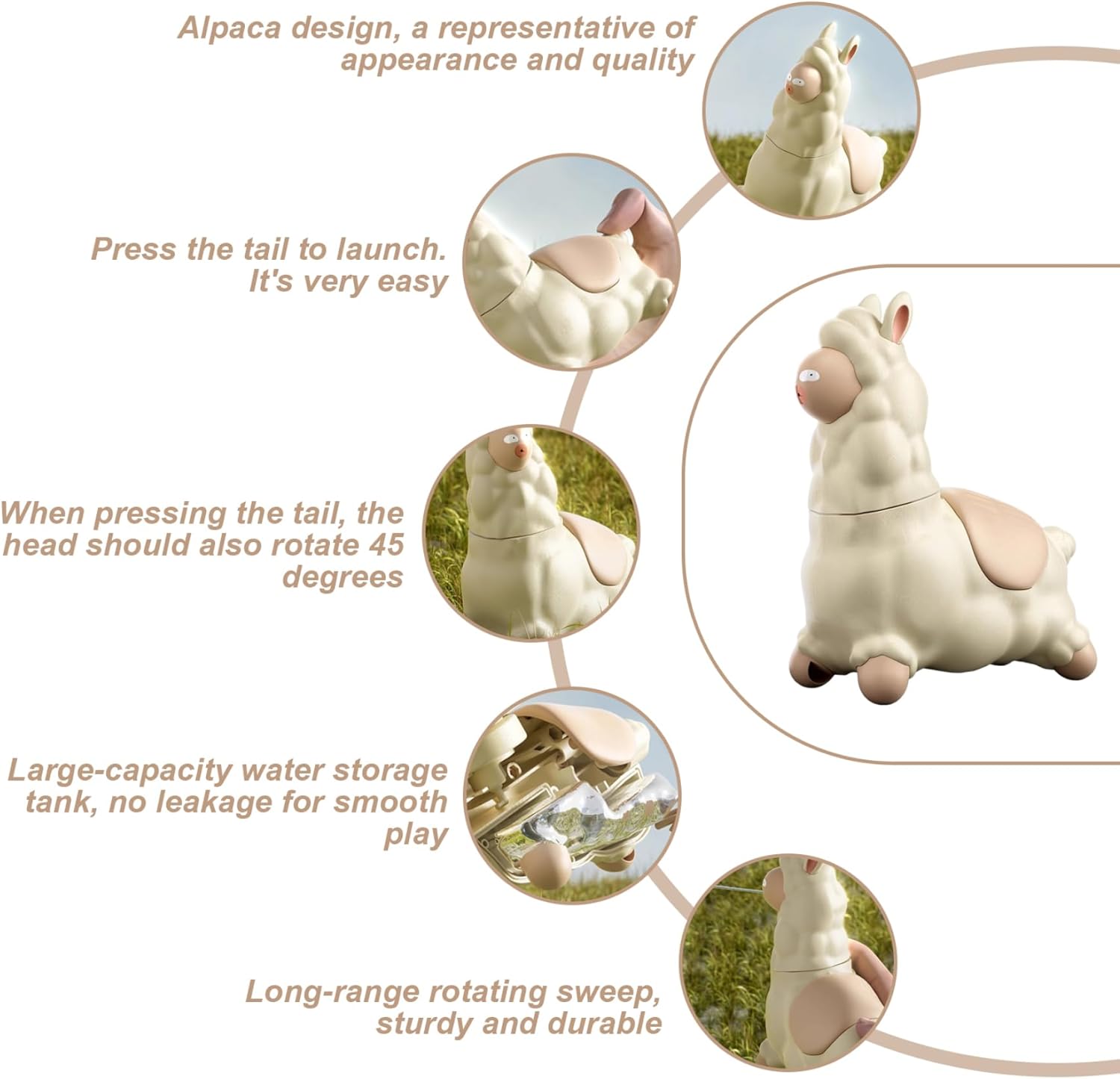 Alpaca design, a representative of appearance and quality

Press the tail to launch. It's very easy

When pressing the tail, the head should also rotate 45 degrees

Large-capacity water storage tank, no leakage for smooth play

Long-range rotating sweep, sturdy and durable