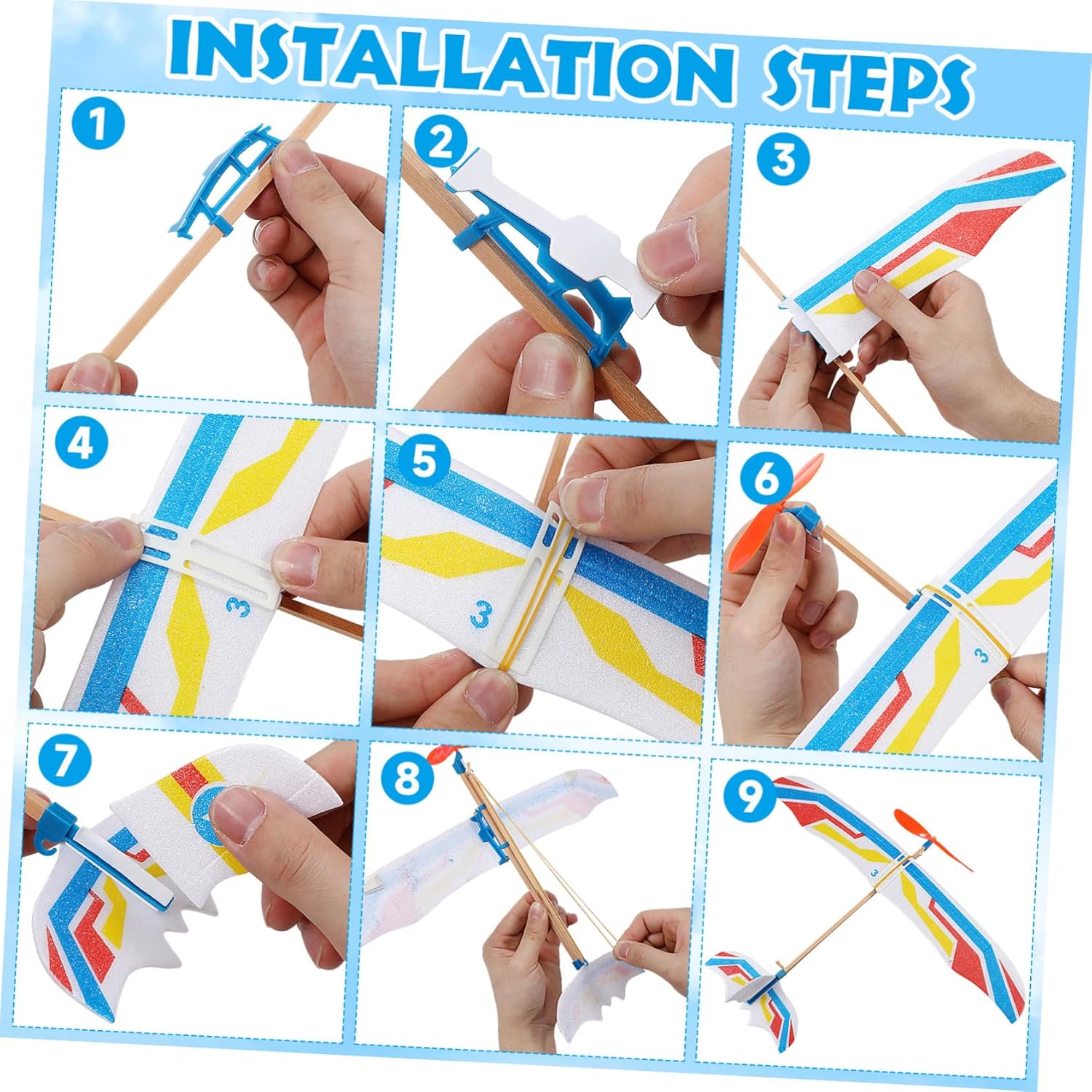 INSTALLATION STEPS

1

2

3

4

3

5

3

6

3

7

8

9

3