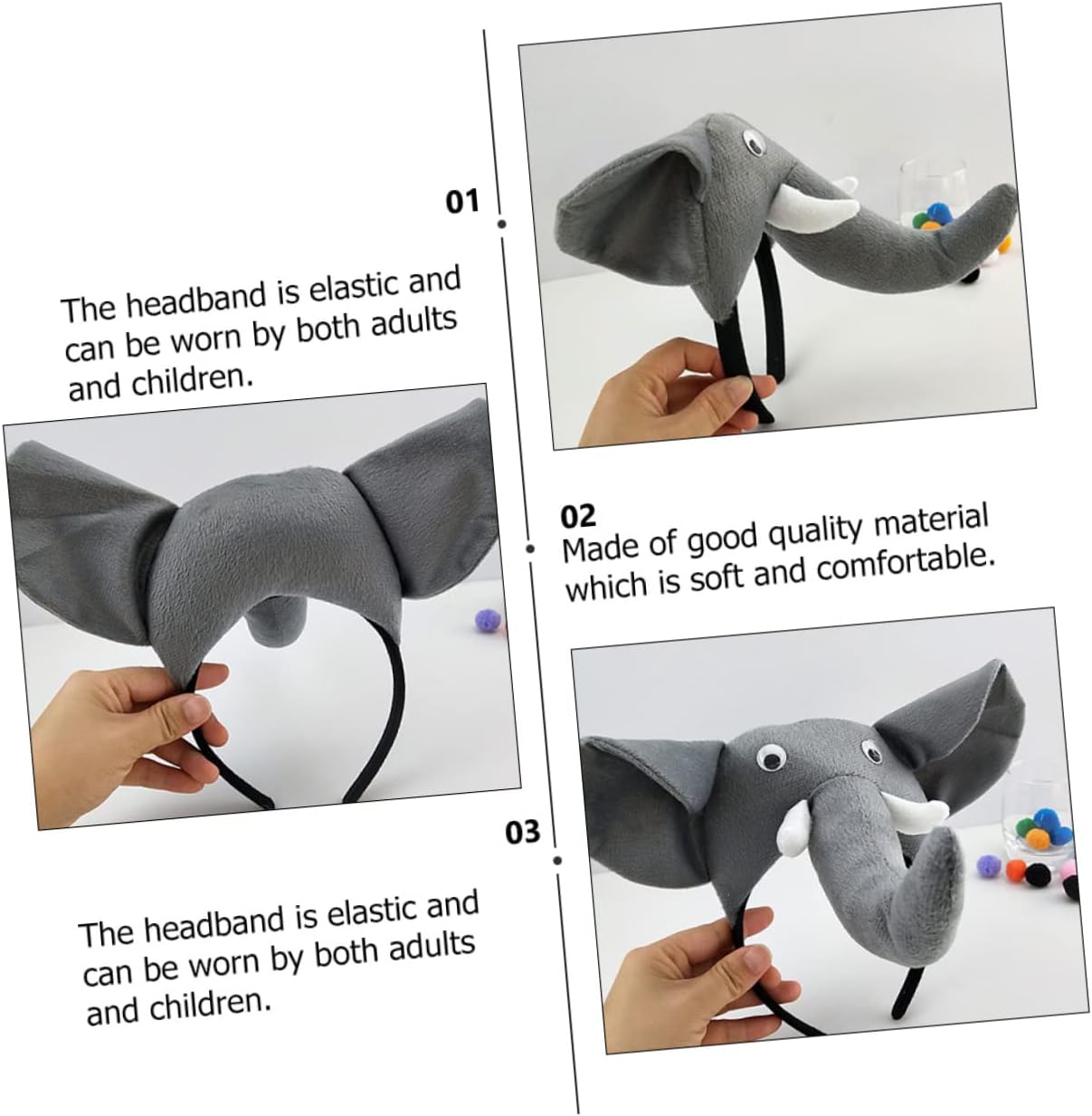 01

The headband is elastic and can be worn by both adults and children.

02
Made of good quality material which is soft and comfortable.

03

The headband is elastic and can be worn by both adults and children.