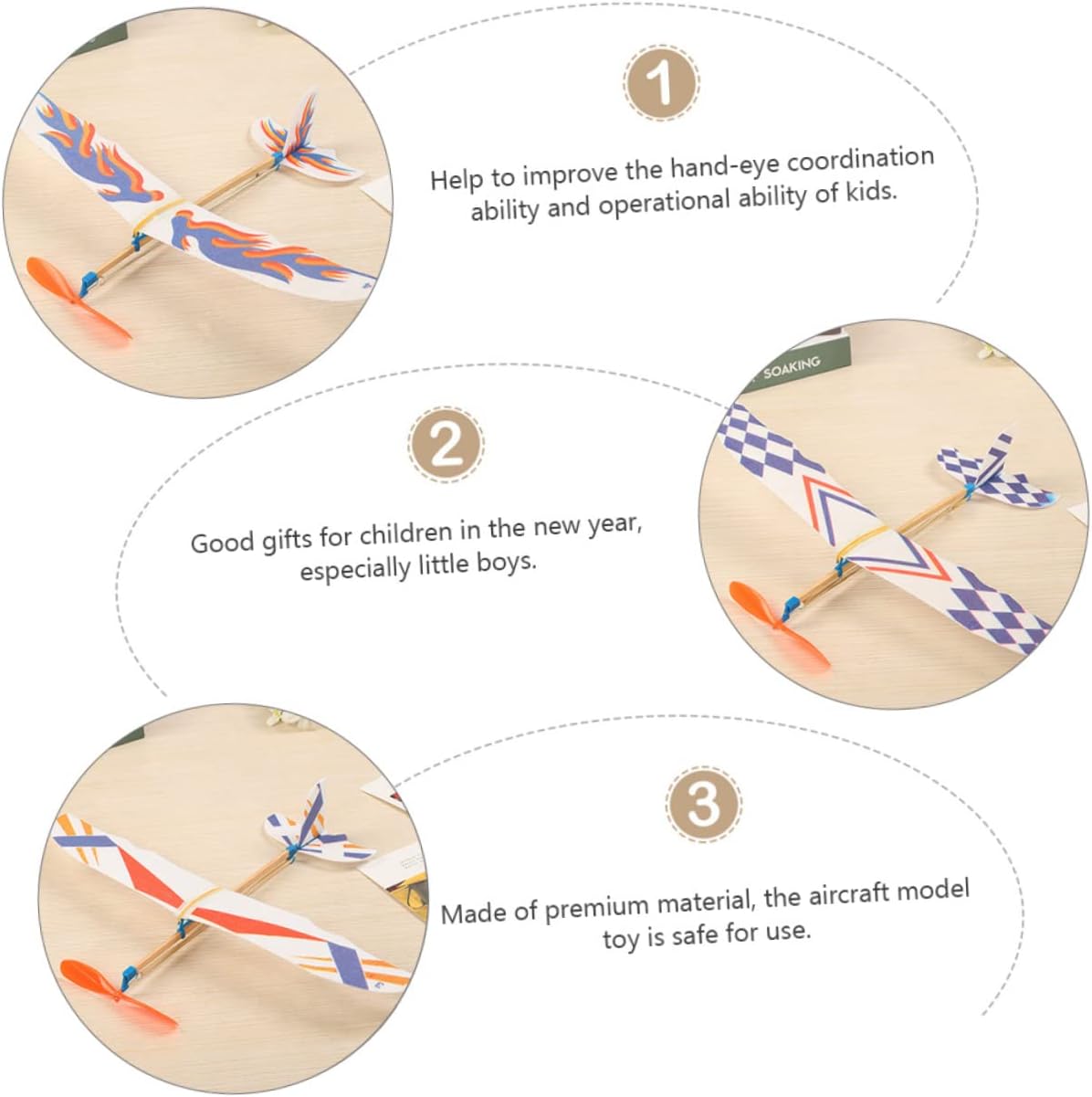 1

Help to improve the hand-eye coordination ability and operational ability of kids.

SOAKING

2

Good gifts for children in the new year, especially little boys.

3

Made of premium material, the aircraft model toy is safe for use.