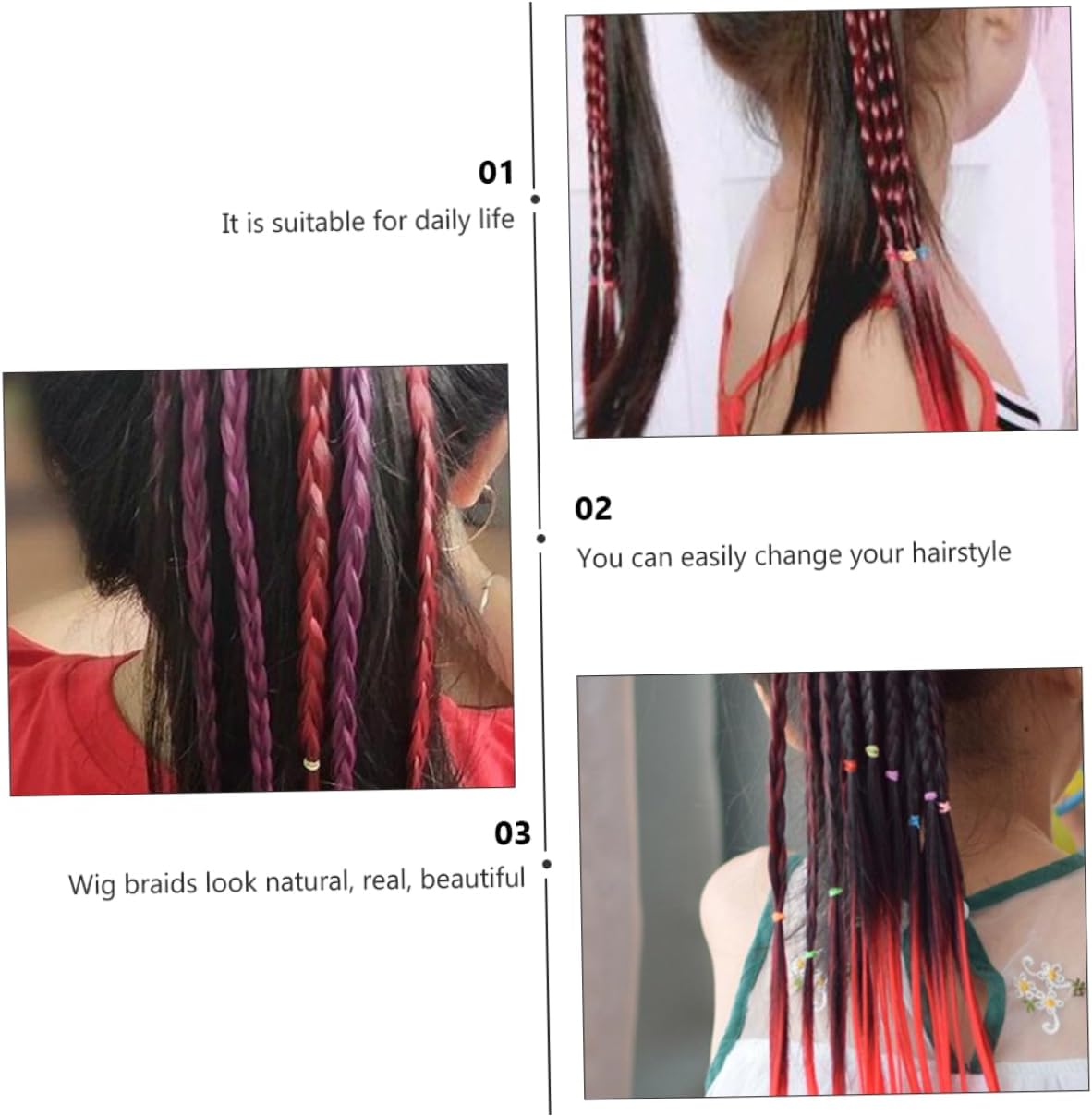 01
It is suitable for daily life

02
You can easily change your hairstyle

03
Wig braids look natural, real, beautiful