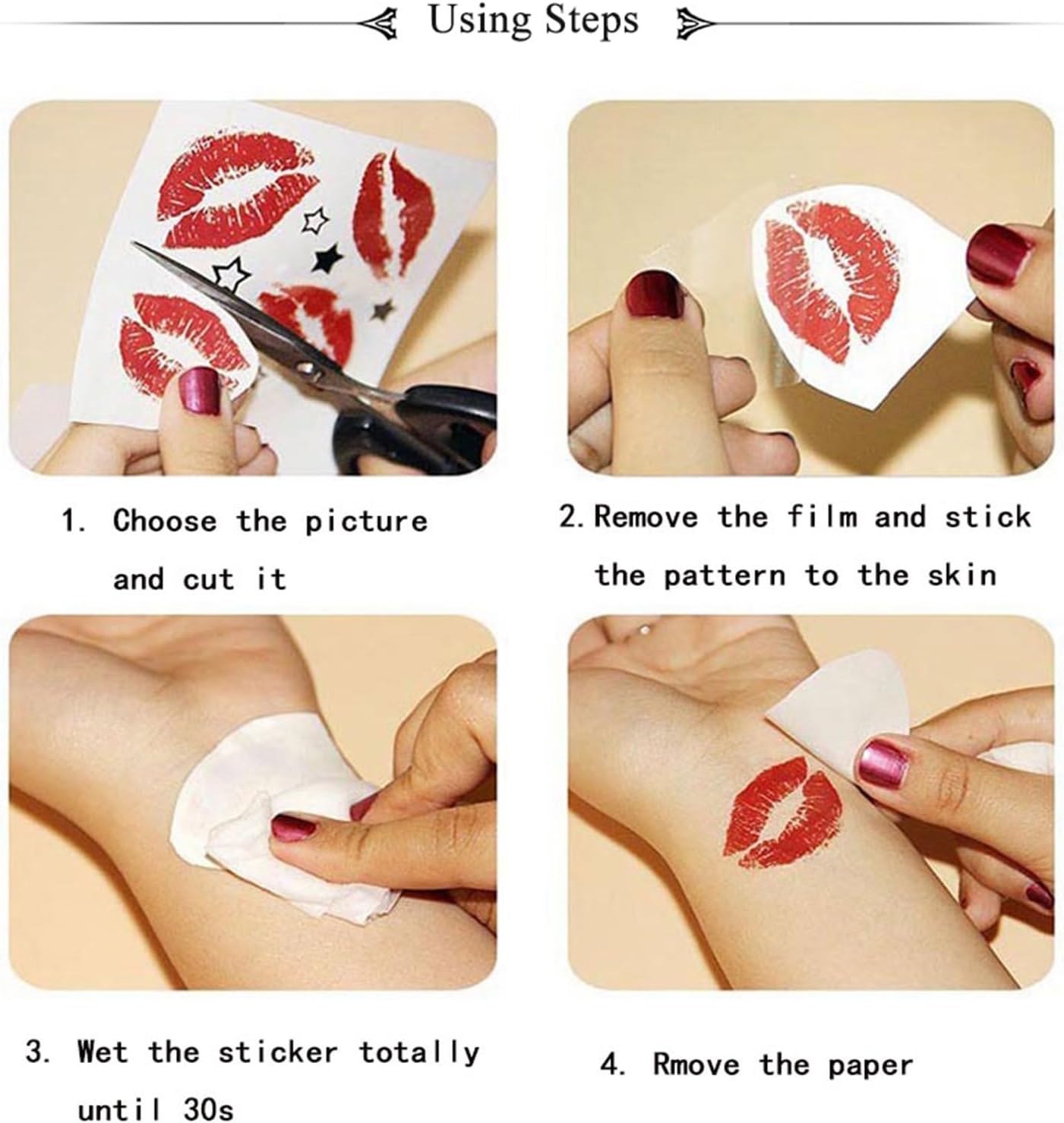 Using Steps

1. Choose the picture and cut it

2. Remove the film and stick the pattern to the skin

3. Wet the sticker totally until 30s

4. Rmove the paper